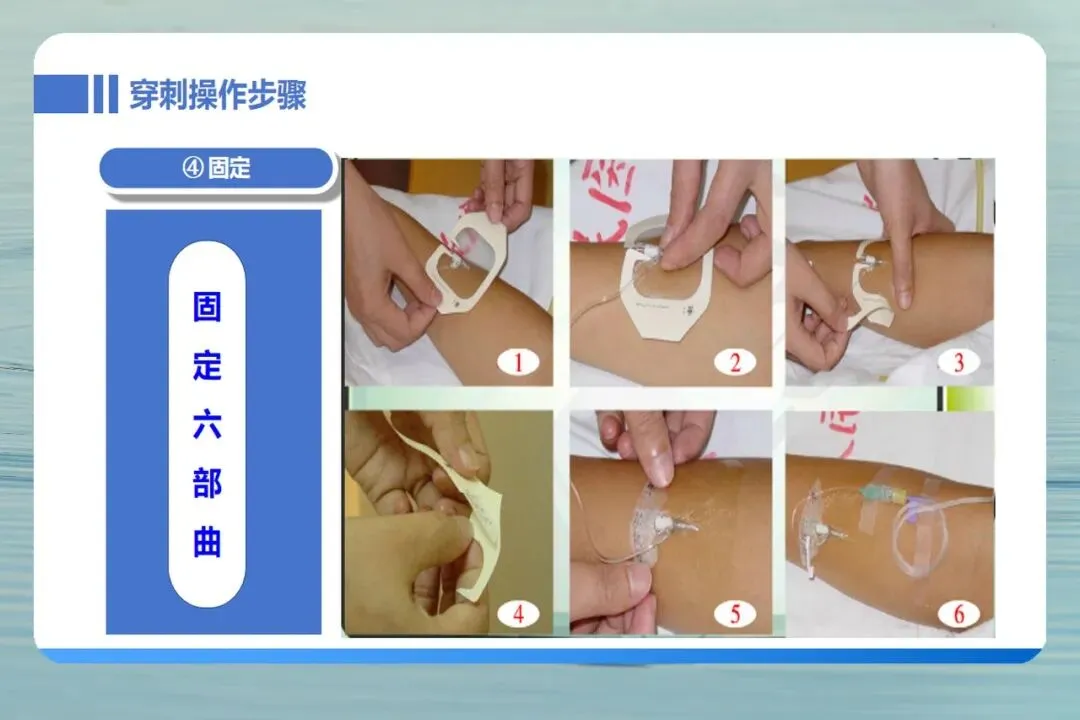 穿刺操作步骤

④ 固定

固定六部曲

1
2
3
4
5
6