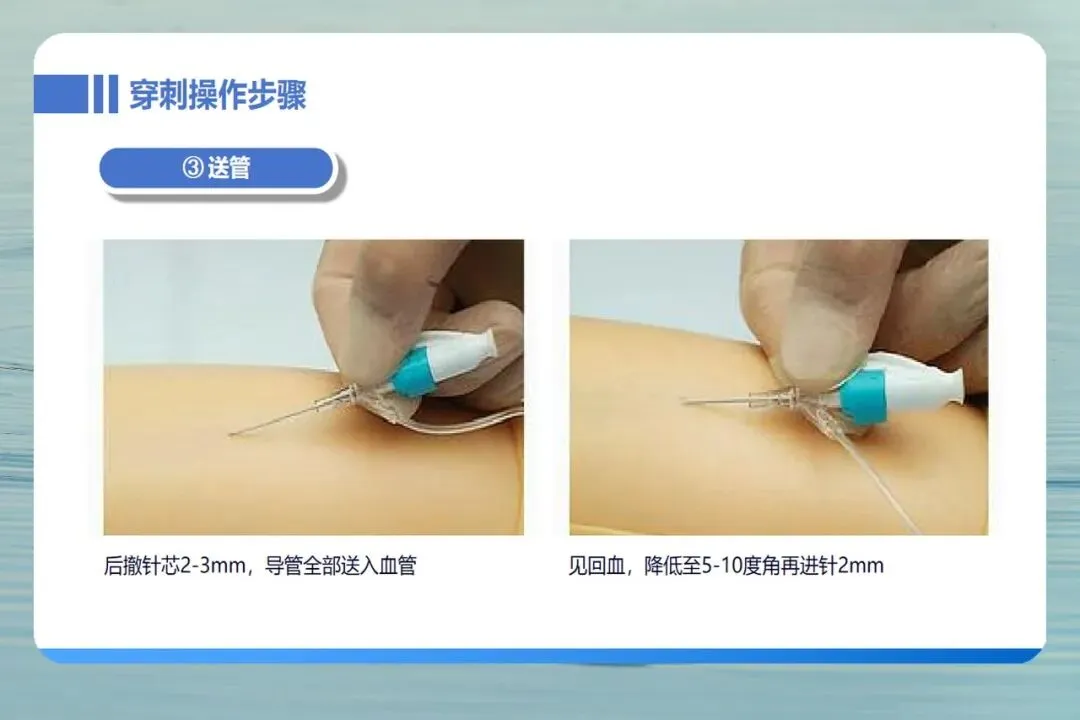 穿刺操作步骤

③ 送管

后撤针芯2-3mm，导管全部送入血管

见回血，降低至5-10度角再进针2mm