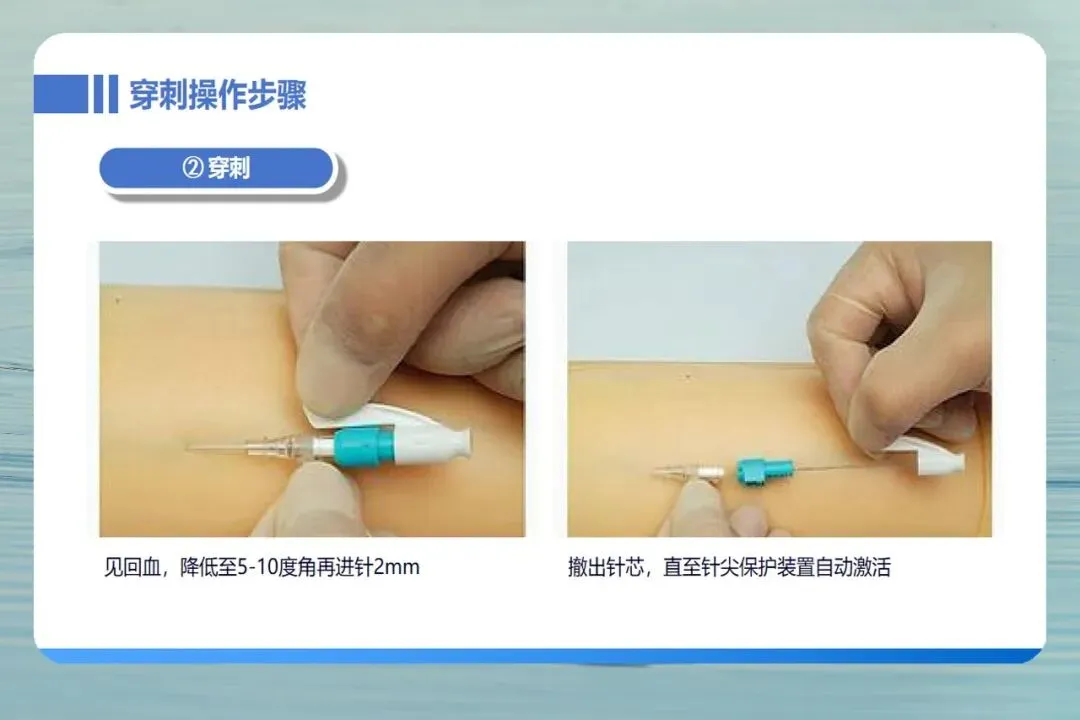 穿刺操作步骤

② 穿刺

见回血，降低至5-10度角再进针2mm

撤出针芯，直至针尖保护装置自动激活