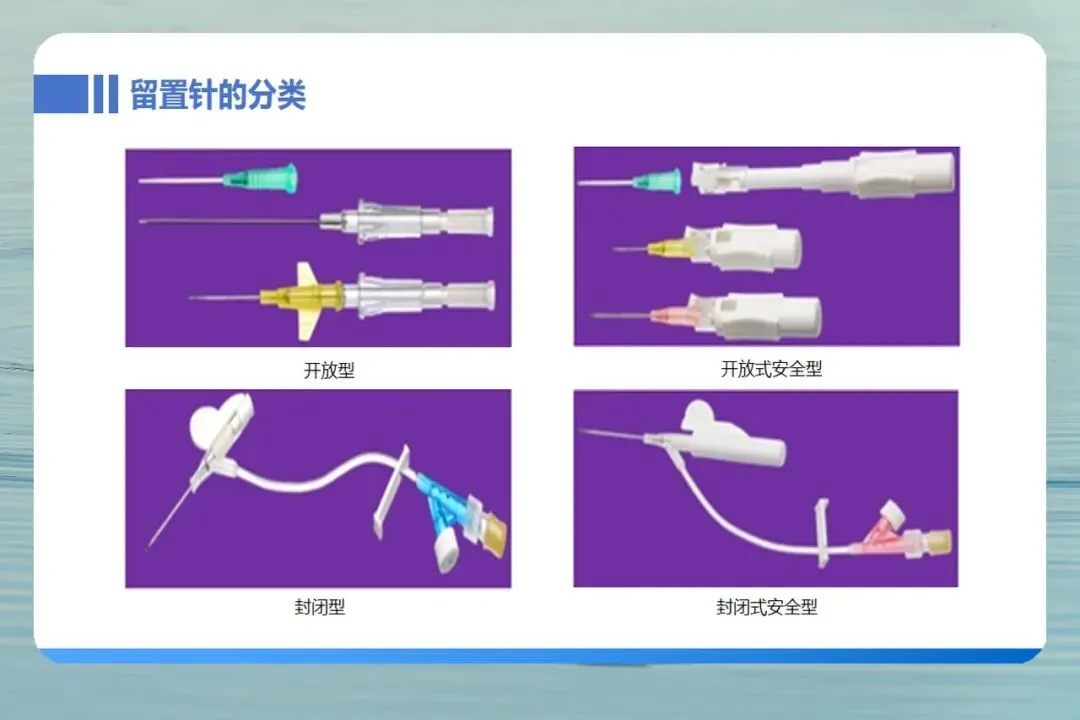 留置针的分类

开放型

开放式安全型

封闭型

封闭式安全型