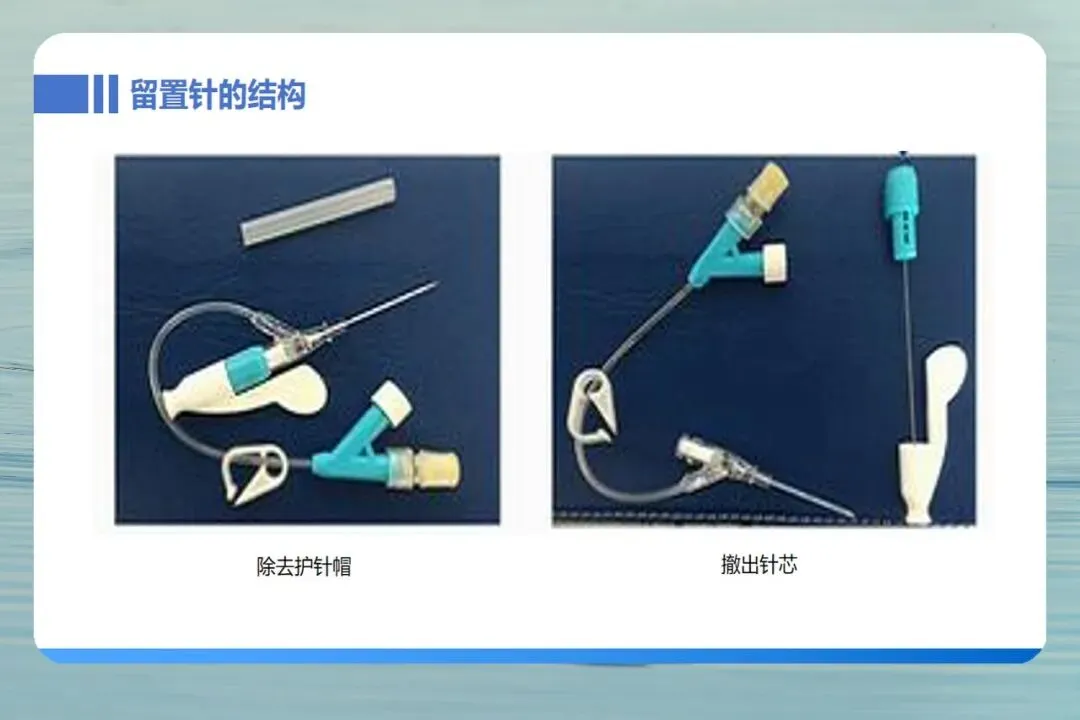 留置针的结构

除去护针帽

撤出针芯