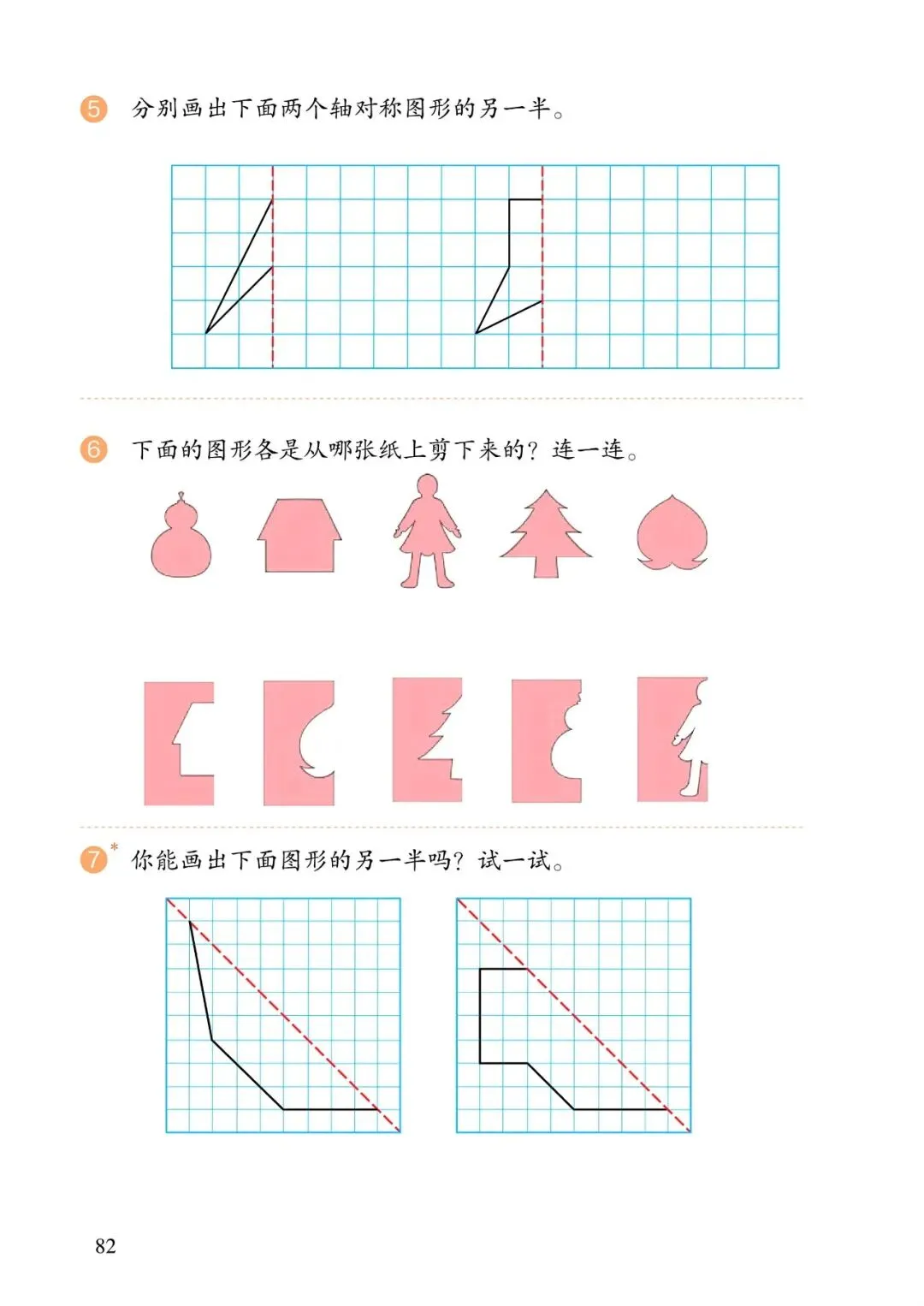 5 分别画出下面两个轴对称图形的另一半。

6 下面的图形各是从哪张纸上剪下来的？连一连。

7* 你能画出下面图形的另一半吗？试一试。

82