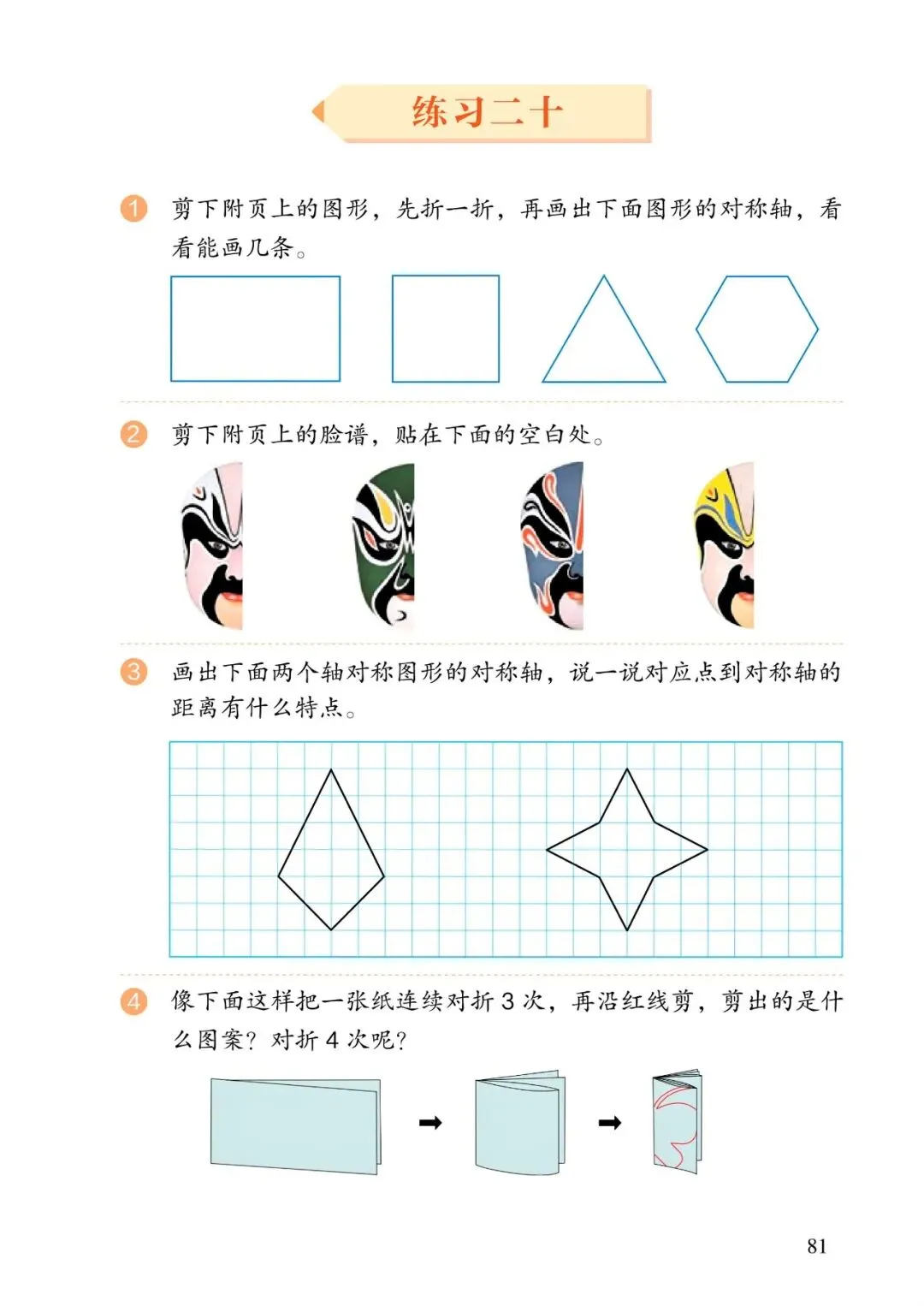 练习二十

1 剪下附页上的图形，先折一折，再画出下面图形的对称轴，看看能画几条。

2 剪下附页上的脸谱，贴在下面的空白处。

3 画出下面两个轴对称图形的对称轴，说一说对应点到对称轴的距离有什么特点。

4 像下面这样把一张纸连续对折 3 次，再沿红线剪，剪出的是什么图案？对折 4 次呢？

81