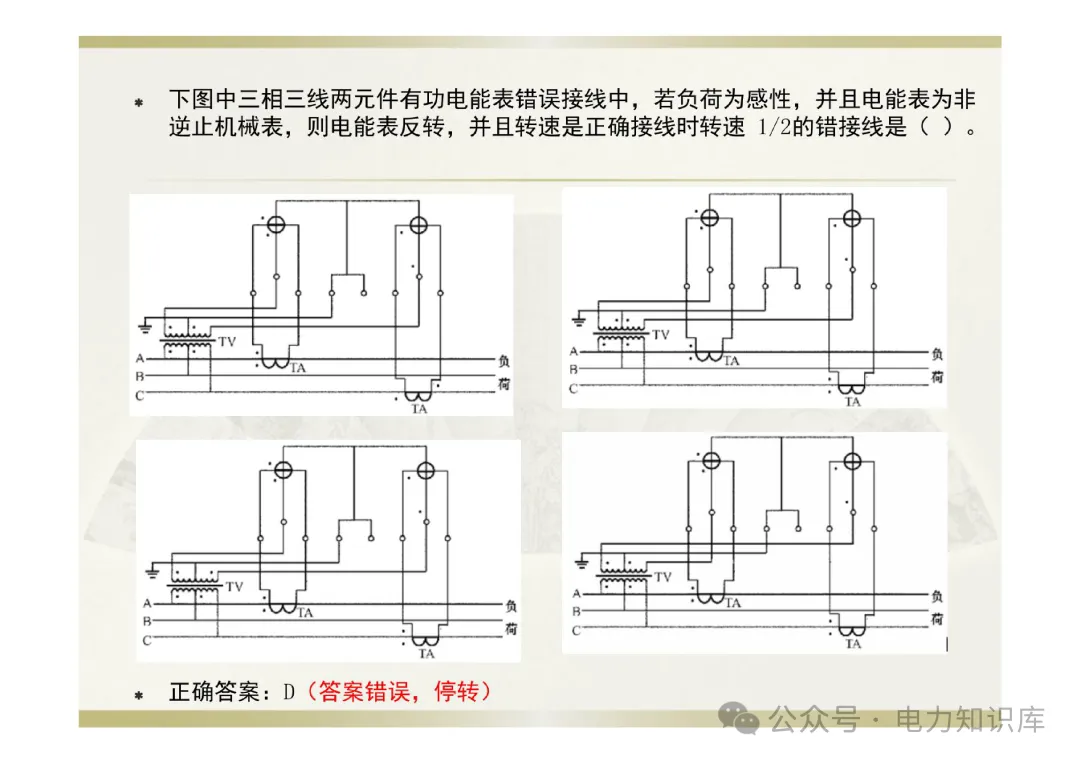 * 下图中三相三线两元件有功电能表错误接线中，若负荷为感性，并且电能表为非逆止机械表，则电能表反转，并且转速是正确接线时转速 1/2的错接线是（ ）。

TV
A
B
C
TA
TA
负
荷

TV
A
B
C
TA
TA
负
荷

TV
A
B
C
TA
TA
负
荷

TV
A
B
C
TA
TA
负
荷

* 正确答案：D（答案错误，停转）

公众号 · 电力知识库