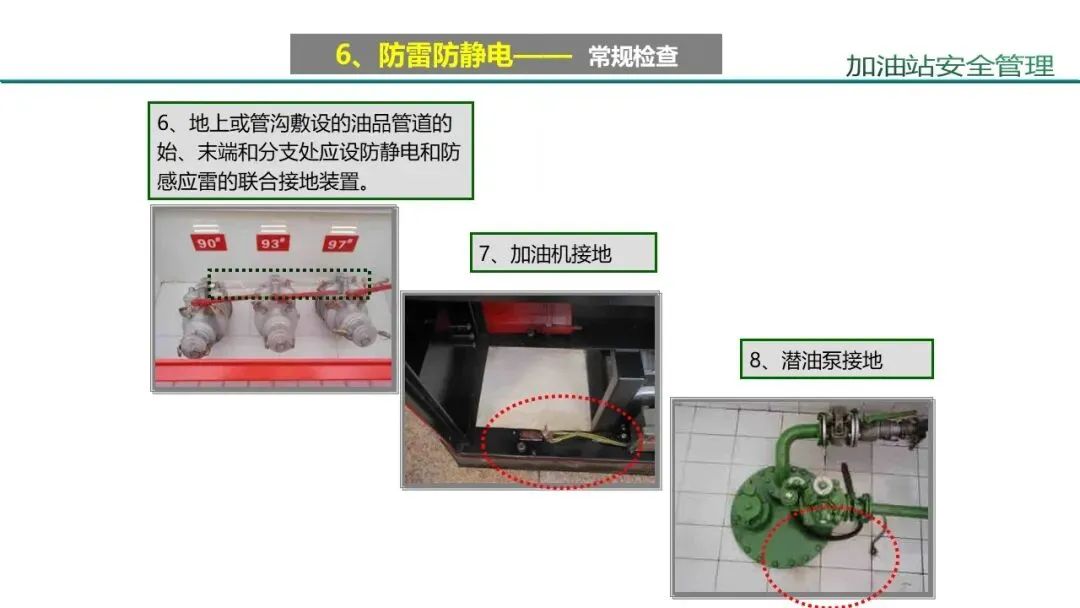 6、防雷防静电—— 常规检查

加油站安全管理

6、地上或管沟敷设的油品管道的始、末端和分支处应设防静电和防感应雷的联合接地装置。

90#　93#　97#

7、加油机接地

8、潜油泵接地