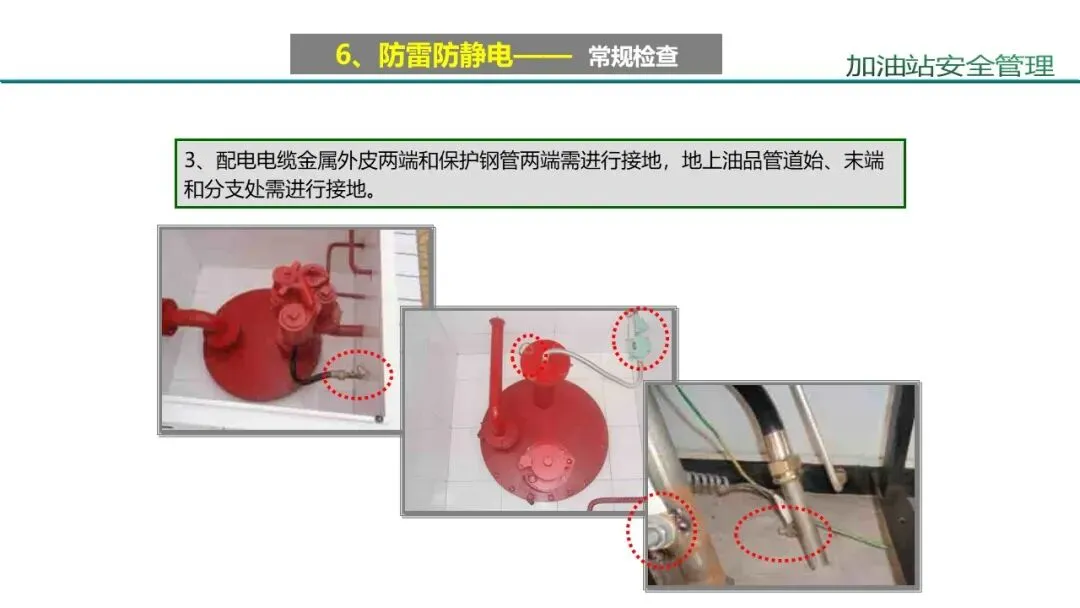 6、防雷防静电—— 常规检查

加油站安全管理

3、配电电缆金属外皮两端和保护钢管两端需进行接地，地上油品管道始、末端和分支处需进行接地。