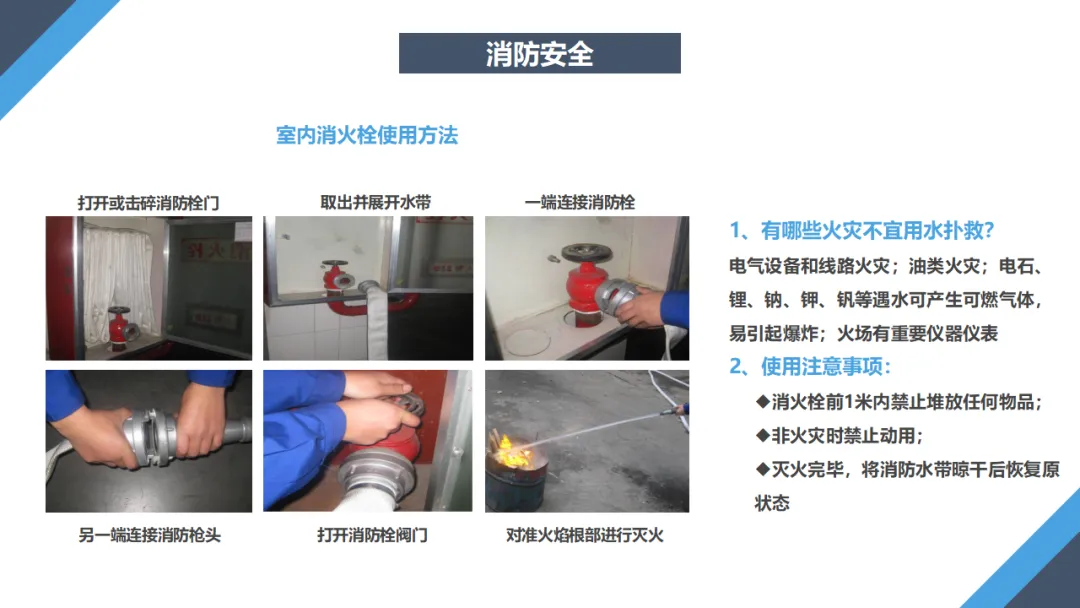 消防安全

室内消火栓使用方法

打开或击碎消防栓门

取出并展开水带

一端连接消防栓

另一端连接消防枪头

打开消防栓阀门

对准火焰根部进行灭火

1、有哪些火灾不宜用水扑救?

电气设备和线路火灾；油类火灾；电石、锂、钠、钾、钒等遇水可产生可燃气体，易引起爆炸；火场有重要仪器仪表

2、使用注意事项：

◆消火栓前1米内禁止堆放任何物品；

◆非火灾时禁止动用；

◆灭火完毕，将消防水带晾干后恢复原状态