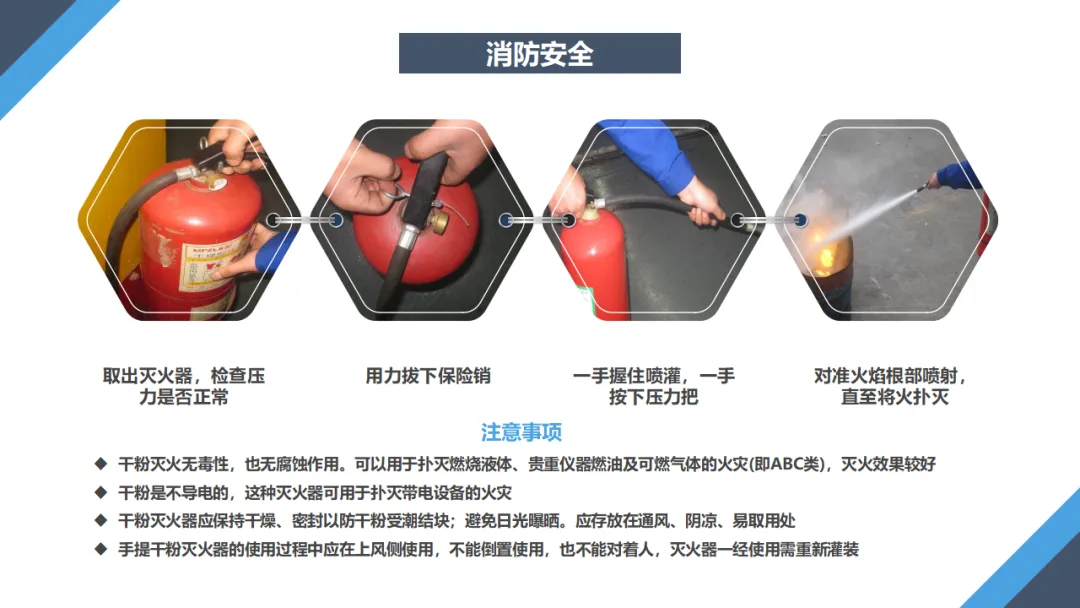 消防安全

取出灭火器，检查压力是否正常

用力拔下保险销

一手握住喷灌，一手按下压力把

对准火焰根部喷射，直至将火扑灭

注意事项

◆ 干粉灭火无毒性，也无腐蚀作用。可以用于扑灭燃烧液体、贵重仪器燃油及可燃气体的火灾(即ABC类)，灭火效果较好

◆ 干粉是不导电的，这种灭火器可用于扑灭带电设备的火灾

◆ 干粉灭火器应保持干燥、密封以防干粉受潮结块；避免日光曝晒。应存放在通风、阴凉、易取用处

◆ 手提干粉灭火器的使用过程中应在上风侧使用，不能倒置使用，也不能对着人，灭火器一经使用需重新灌装