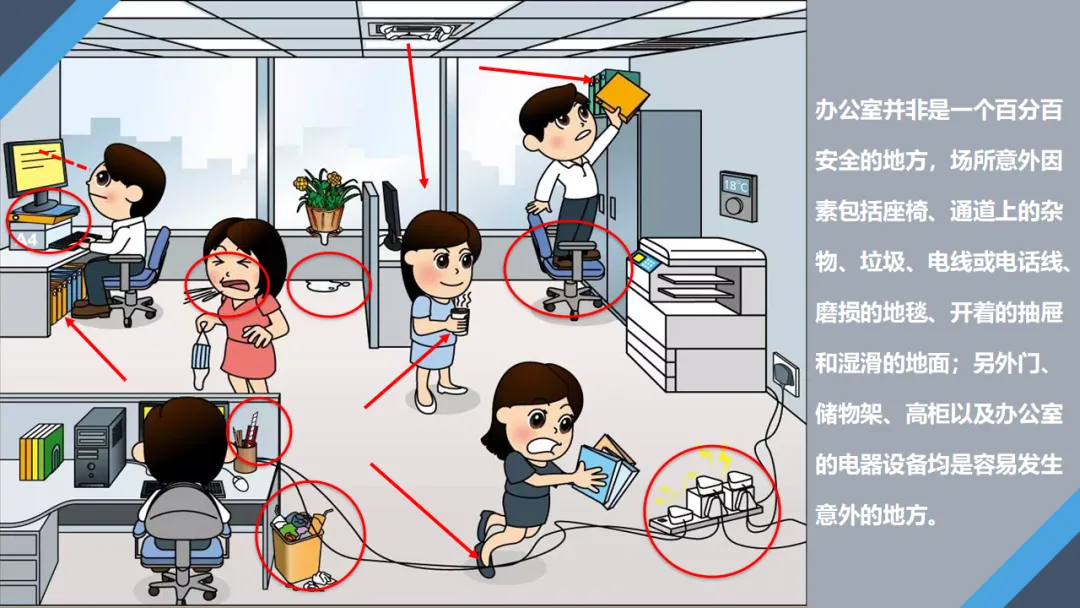 A4

18℃

办公室并非是一个百分百安全的地方，场所意外因素包括座椅、通道上的杂物、垃圾、电线或电话线、磨损的地毯、开着的抽屉和湿滑的地面；另外门、储物架、高柜以及办公室的电器设备均是容易发生意外的地方。