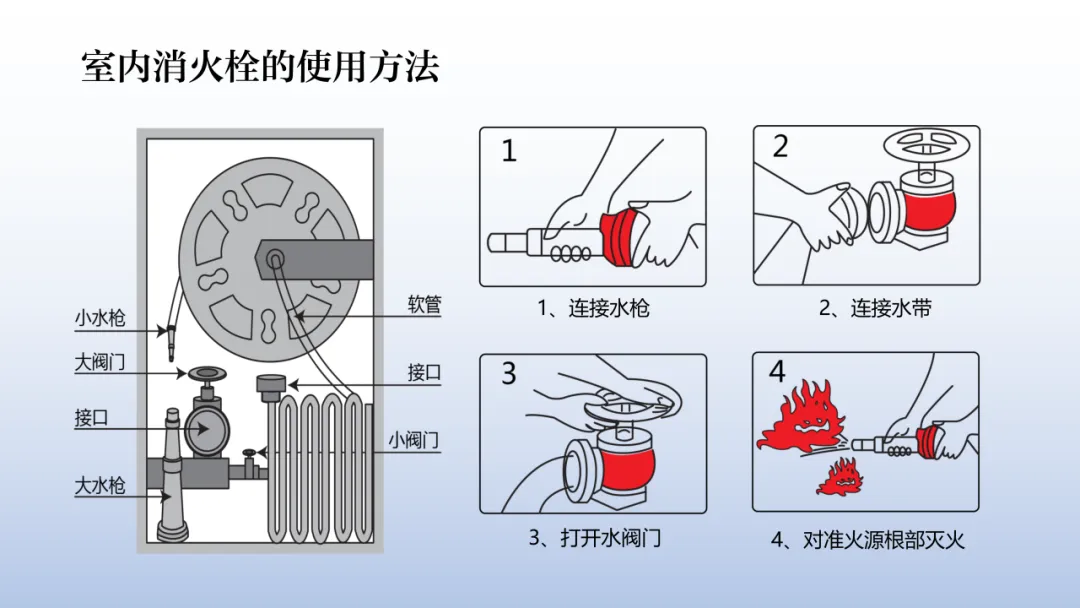 室内消火栓的使用方法

小水枪
大阀门
接口
大水枪
软管
接口
小阀门

1
1、连接水枪

2
2、连接水带

3
3、打开水阀门

4
4、对准火源根部灭火