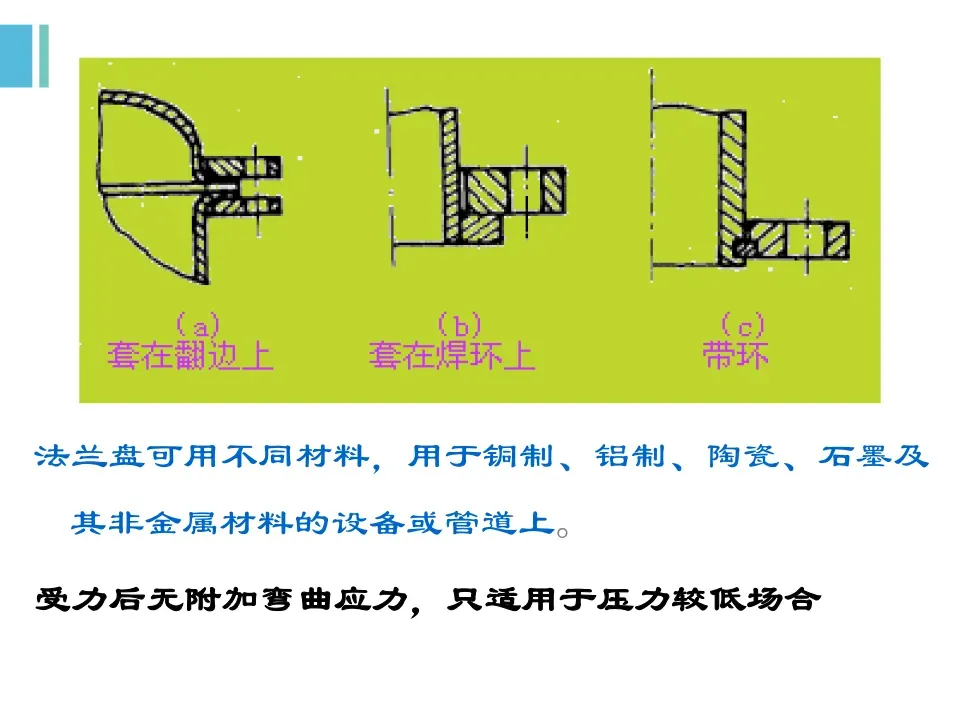 (a)
套在翻边上

(b)
套在焊环上

(c)
带环

法兰盘可用不同材料，用于铜制、铝制、陶瓷、石墨及其非金属材料的设备或管道上。

受力后无附加弯曲应力，只适用于压力较低场合