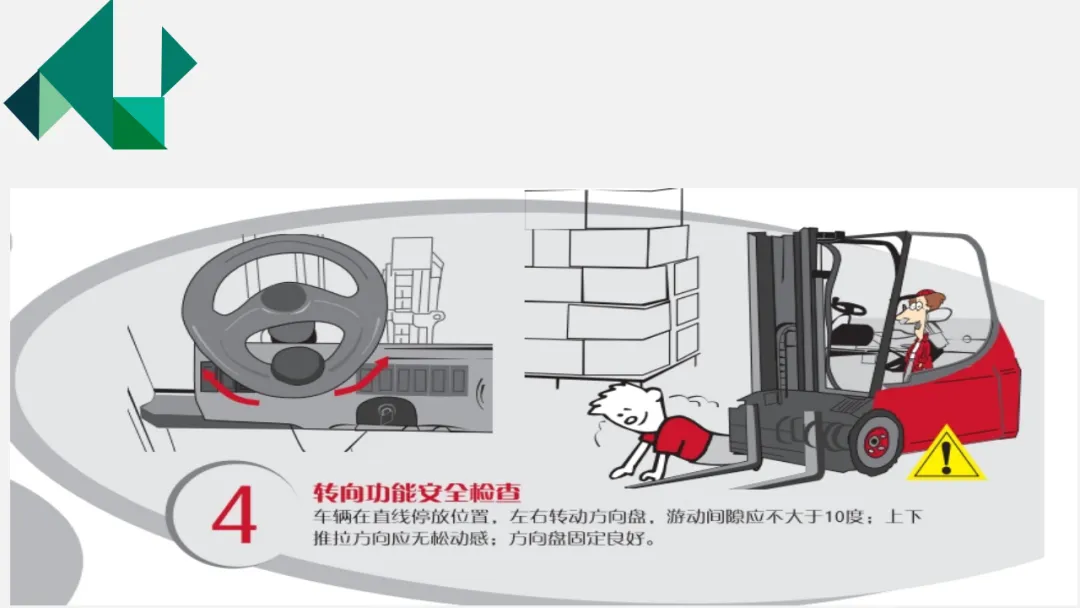 4

转向功能安全检查

车辆在直线停放位置，左右转动方向盘，游动间隙应不大于10度；上下推拉方向应无松动感；方向盘固定良好。