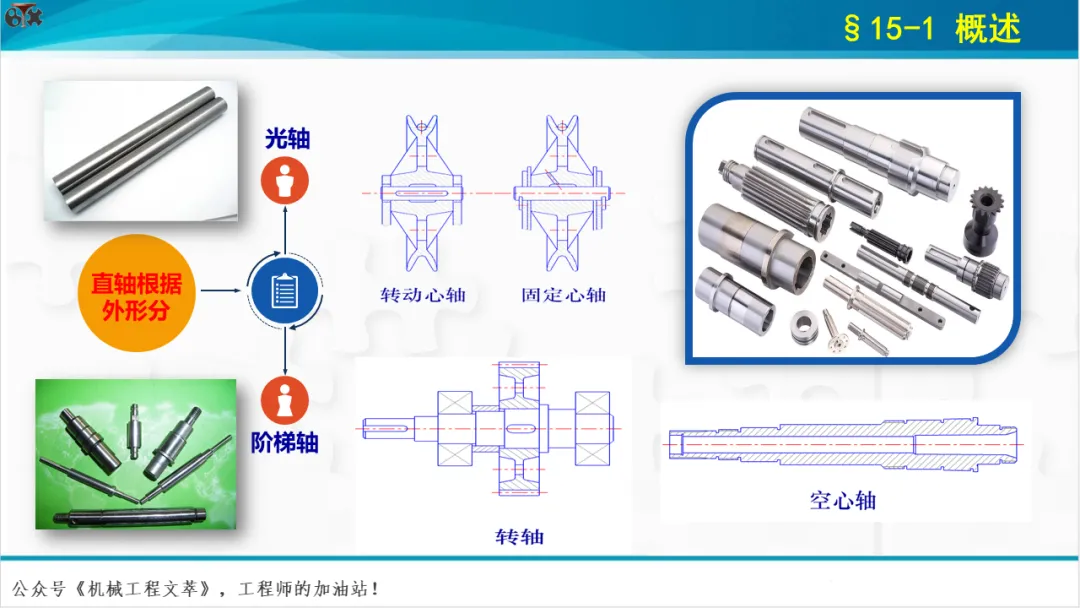 §15-1 概述

光轴

直轴根据外形分

阶梯轴

转动心轴

固定心轴

转轴

空心轴

公众号《机械工程文萃》，工程师的加油站！