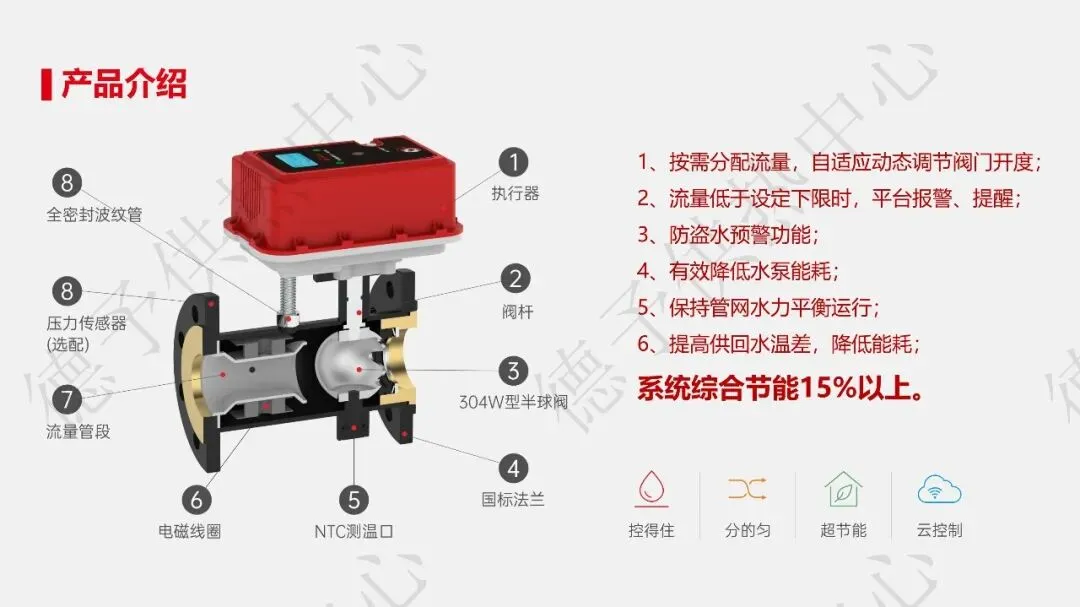 产品介绍

8
全密封波纹管

8
压力传感器
(选配)

7
流量管段

6
电磁线圈

5
NTC测温口

1
执行器

2
阀杆

3
304W型半球阀

4
国标法兰

1、按需分配流量，自适应动态调节阀门开度；
2、流量低于设定下限时，平台报警、提醒；
3、防盗水预警功能；
4、有效降低水泵能耗；
5、保持管网水力平衡运行；
6、提高供回水温差，降低能耗；
系统综合节能15%以上。

控得住
分的匀
超节能
云控制

德子供热中心