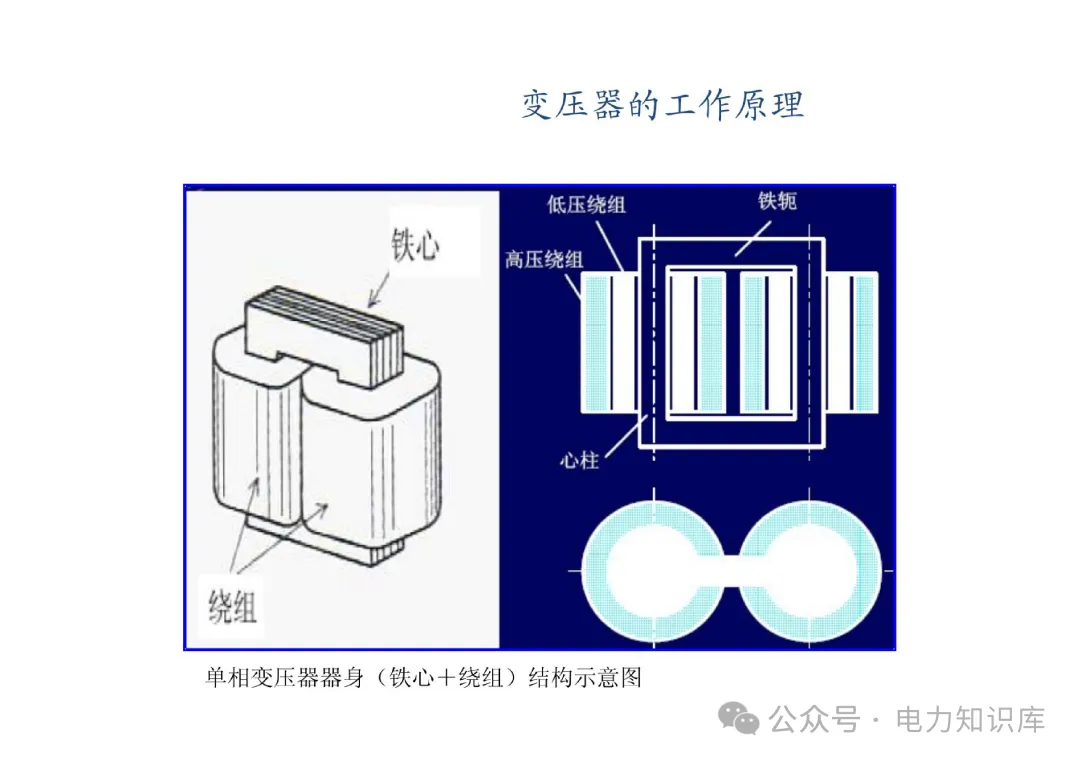 变压器的工作原理

铁心

绕组

低压绕组

铁轭

高压绕组

心柱

单相变压器器身（铁心＋绕组）结构示意图

公众号 · 电力知识库