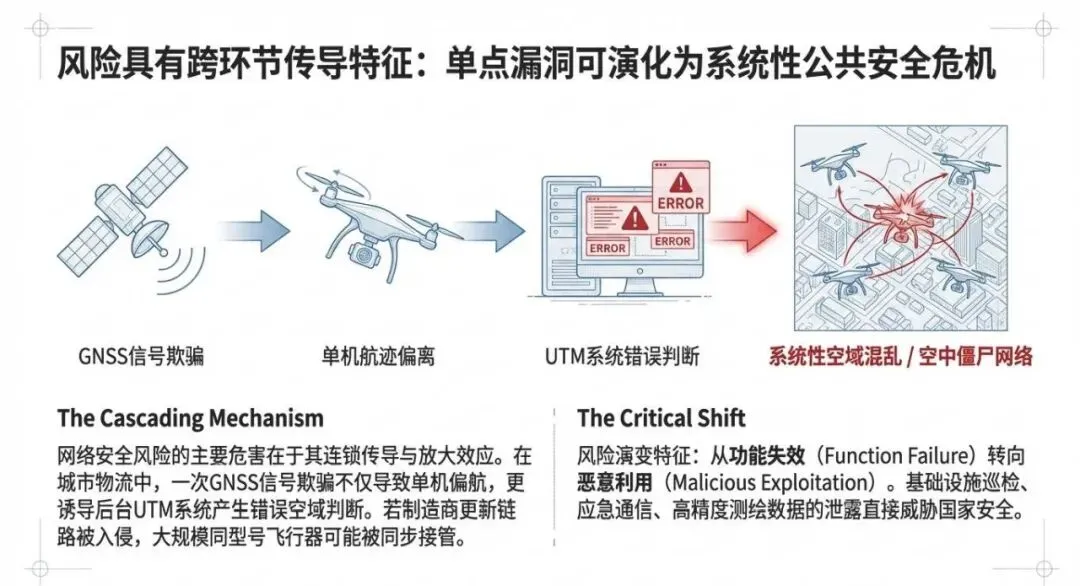 风险具有跨环节传导特征：单点漏洞可演化为系统性公共安全危机

ERROR

ERROR

ERROR

GNSS信号欺骗

单机航迹偏离

UTM系统错误判断

系统性空域混乱 / 空中僵尸网络

The Cascading Mechanism

网络安全风险的主要危害在于其连锁传导与放大效应。在城市物流中，一次GNSS信号欺骗不仅导致单机偏航，更诱导后台UTM系统产生错误空域判断。若制造商更新链路被入侵，大规模同型号飞行器可能被同步接管。

The Critical Shift

风险演变特征：从功能失效（Function Failure）转向恶意利用（Malicious Exploitation）。基础设施巡检、应急通信、高精度测绘数据的泄露直接威胁国家安全。