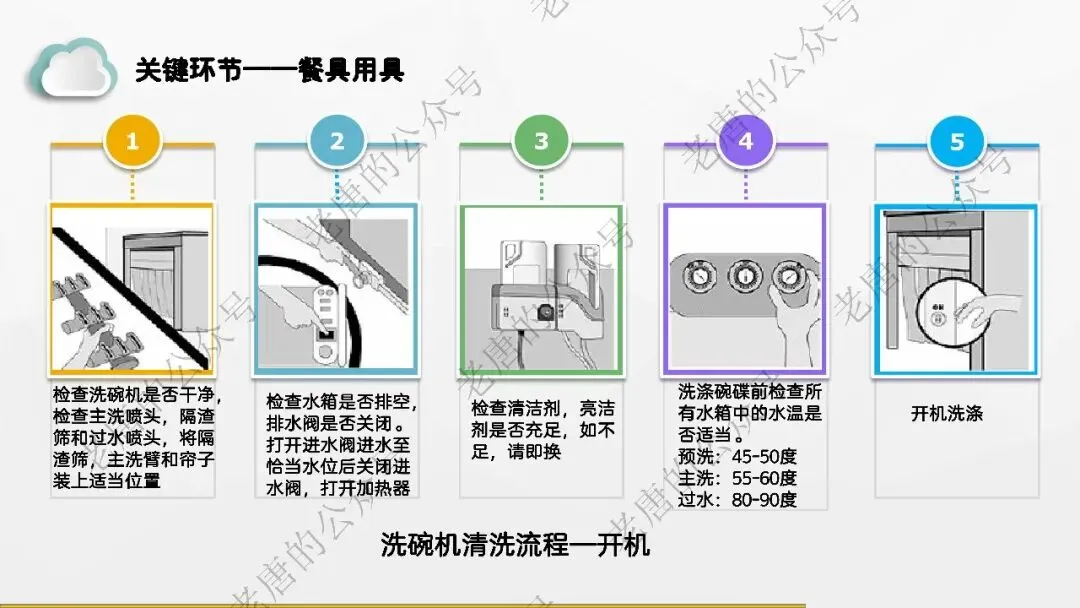 关键环节——餐具用具

1

检查洗碗机是否干净，检查主洗喷头，隔渣筛和过水喷头，将隔渣筛，主洗臂和帘子装上适当位置

2

检查水箱是否排空，排水阀是否关闭。打开进水阀进水至恰当水位后关闭进水阀，打开加热器

3

检查清洁剂，亮洁剂是否充足，如不足，请即换

4

洗涤碗碟前检查所有水箱中的水温是否适当。
预洗：45-50度
主洗：55-60度
过水：80-90度

5

开机洗涤

洗碗机清洗流程—开机

老唐的公众号