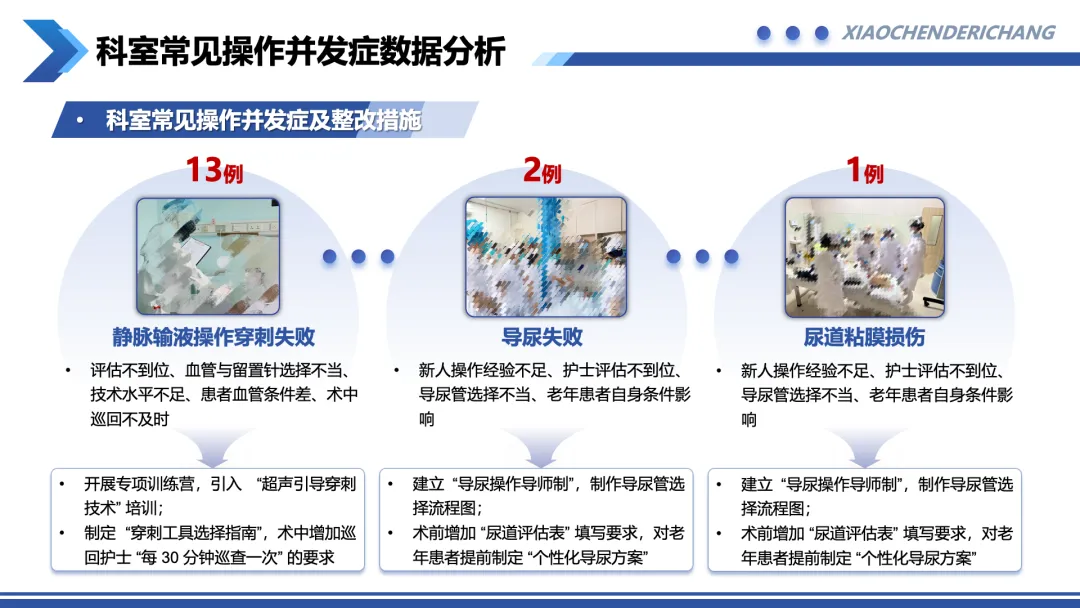 科室常见操作并发症数据分析

XIAOCHENDERICHANG

• 科室常见操作并发症及整改措施

13例

静脉输液操作穿刺失败

• 评估不到位、血管与留置针选择不当、技术水平不足、患者血管条件差、术中巡回不及时

• 开展专项训练营，引入 “超声引导穿刺技术” 培训；
• 制定 “穿刺工具选择指南”，术中增加巡回护士 “每 30 分钟巡查一次” 的要求

2例

导尿失败

• 新人操作经验不足、护士评估不到位、导尿管选择不当、老年患者自身条件影响

• 建立 “导尿操作导师制”，制作导尿管选择流程图；
• 术前增加 “尿道评估表” 填写要求，对老年患者提前制定 “个性化导尿方案”

1例

尿道粘膜损伤

• 新人操作经验不足、护士评估不到位、导尿管选择不当、老年患者自身条件影响

• 建立 “导尿操作导师制”，制作导尿管选择流程图；
• 术前增加 “尿道评估表” 填写要求，对老年患者提前制定 “个性化导尿方案”