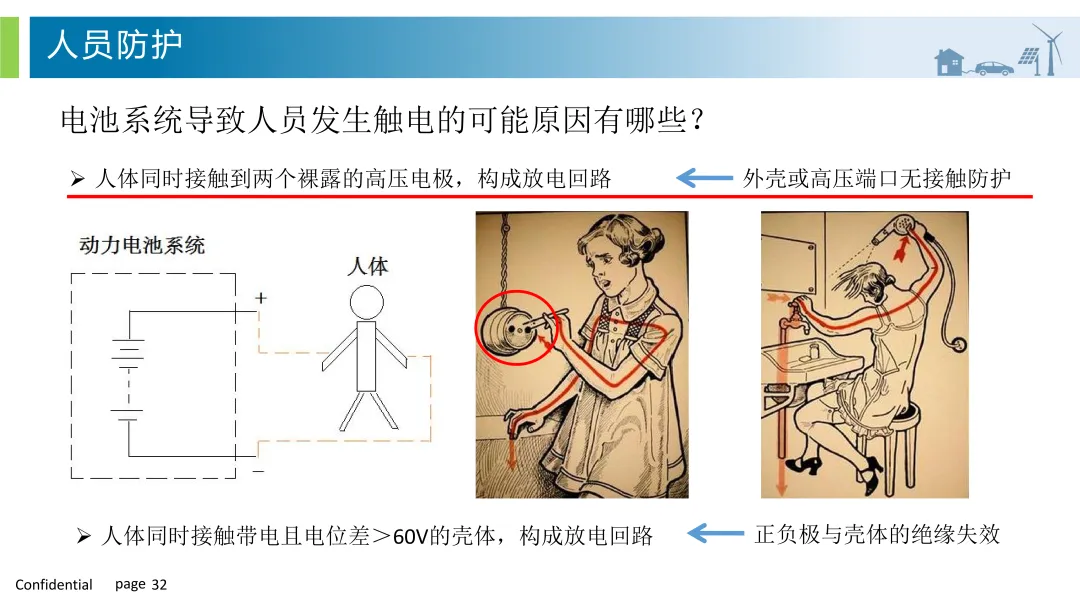 人员防护

电池系统导致人员发生触电的可能原因有哪些？

➢ 人体同时接触到两个裸露的高压电极，构成放电回路

外壳或高压端口无接触防护

动力电池系统

人体

+

−

➢ 人体同时接触带电且电位差＞60V的壳体，构成放电回路

正负极与壳体的绝缘失效

Confidential page 32