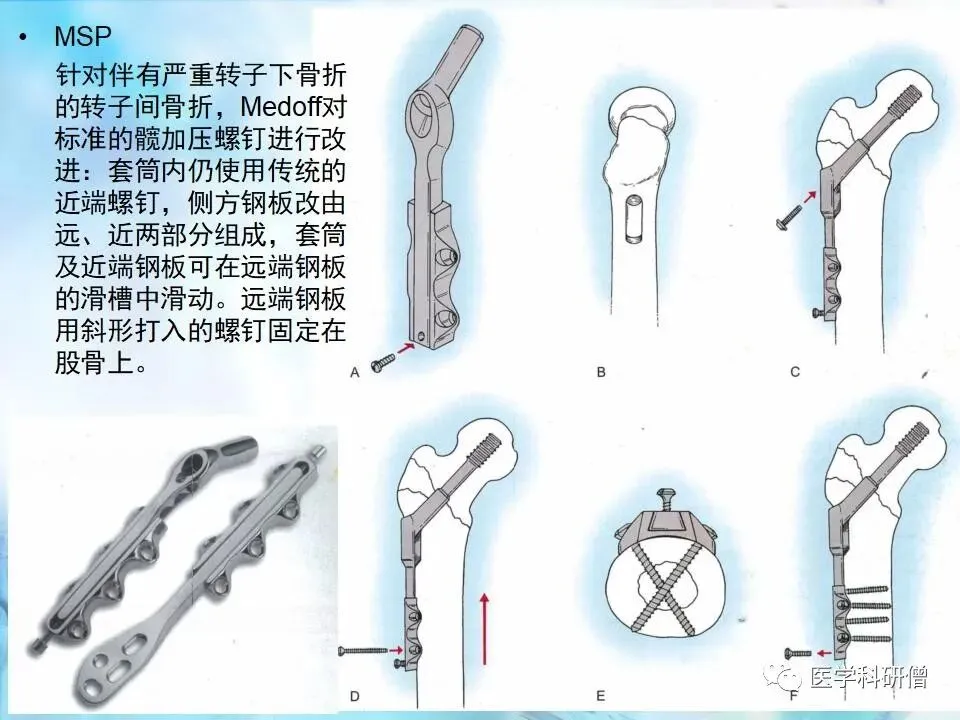 • MSP

针对伴有严重转子下骨折的转子间骨折，Medoff对标准的髋加压螺钉进行改进：套筒内仍使用传统的近端螺钉，侧方钢板改由远、近两部分组成，套筒及近端钢板可在远端钢板的滑槽中滑动。远端钢板用斜形打入的螺钉固定在股骨上。

A

B

C

D

E

F

医学科研僧