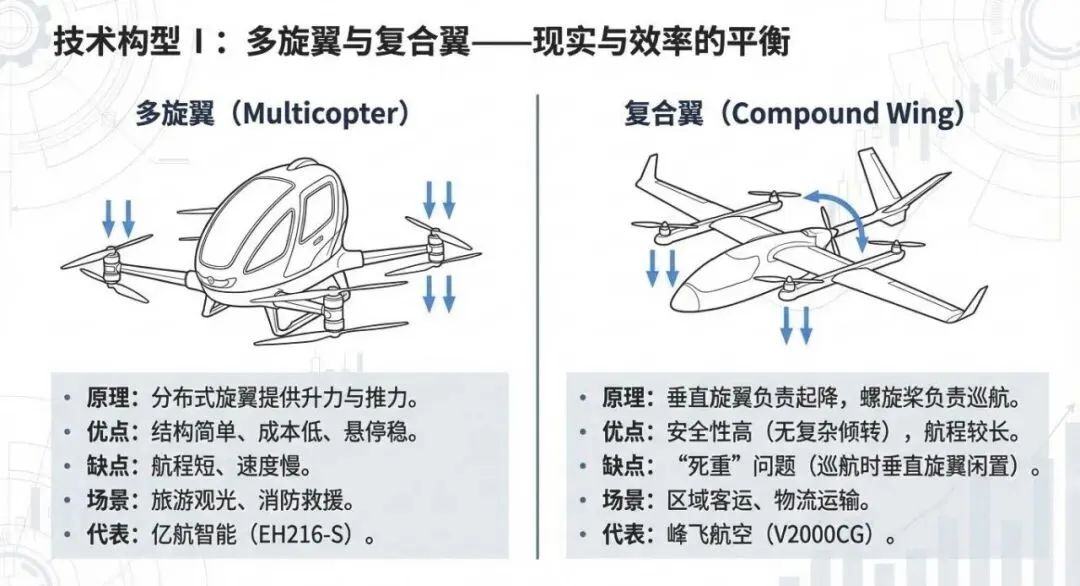 技术构型 I：多旋翼与复合翼——现实与效率的平衡

多旋翼（Multicopter）

• 原理：分布式旋翼提供升力与推力。
• 优点：结构简单、成本低、悬停稳。
• 缺点：航程短、速度慢。
• 场景：旅游观光、消防救援。
• 代表：亿航智能（EH216-S）。

复合翼（Compound Wing）

• 原理：垂直旋翼负责起降，螺旋桨负责巡航。
• 优点：安全性高（无复杂倾转），航程较长。
• 缺点：“死重”问题（巡航时垂直旋翼闲置）。
• 场景：区域客运、物流运输。
• 代表：峰飞航空（V2000CG）。