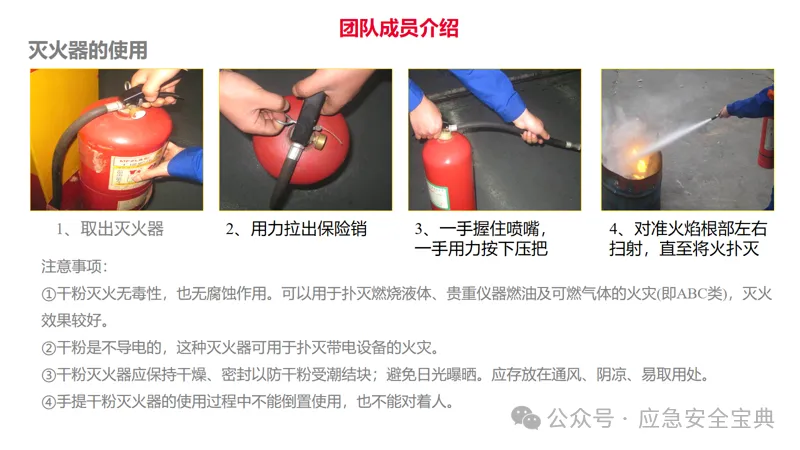 团队成员介绍

灭火器的使用

1、取出灭火器

2、用力拉出保险销

3、一手握住喷嘴，一手用力按下压把

4、对准火焰根部左右扫射，直至将火扑灭

注意事项：

①干粉灭火无毒性，也无腐蚀作用。可以用于扑灭燃烧液体、贵重仪器燃油及可燃气体的火灾(即ABC类)，灭火效果较好。

②干粉是不导电的，这种灭火器可用于扑灭带电设备的火灾。

③干粉灭火器应保持干燥、密封以防干粉受潮结块；避免日光曝晒。应存放在通风、阴凉、易取用处。

④手提干粉灭火器的使用过程中不能倒置使用，也不能对着人。

公众号 · 应急安全宝典