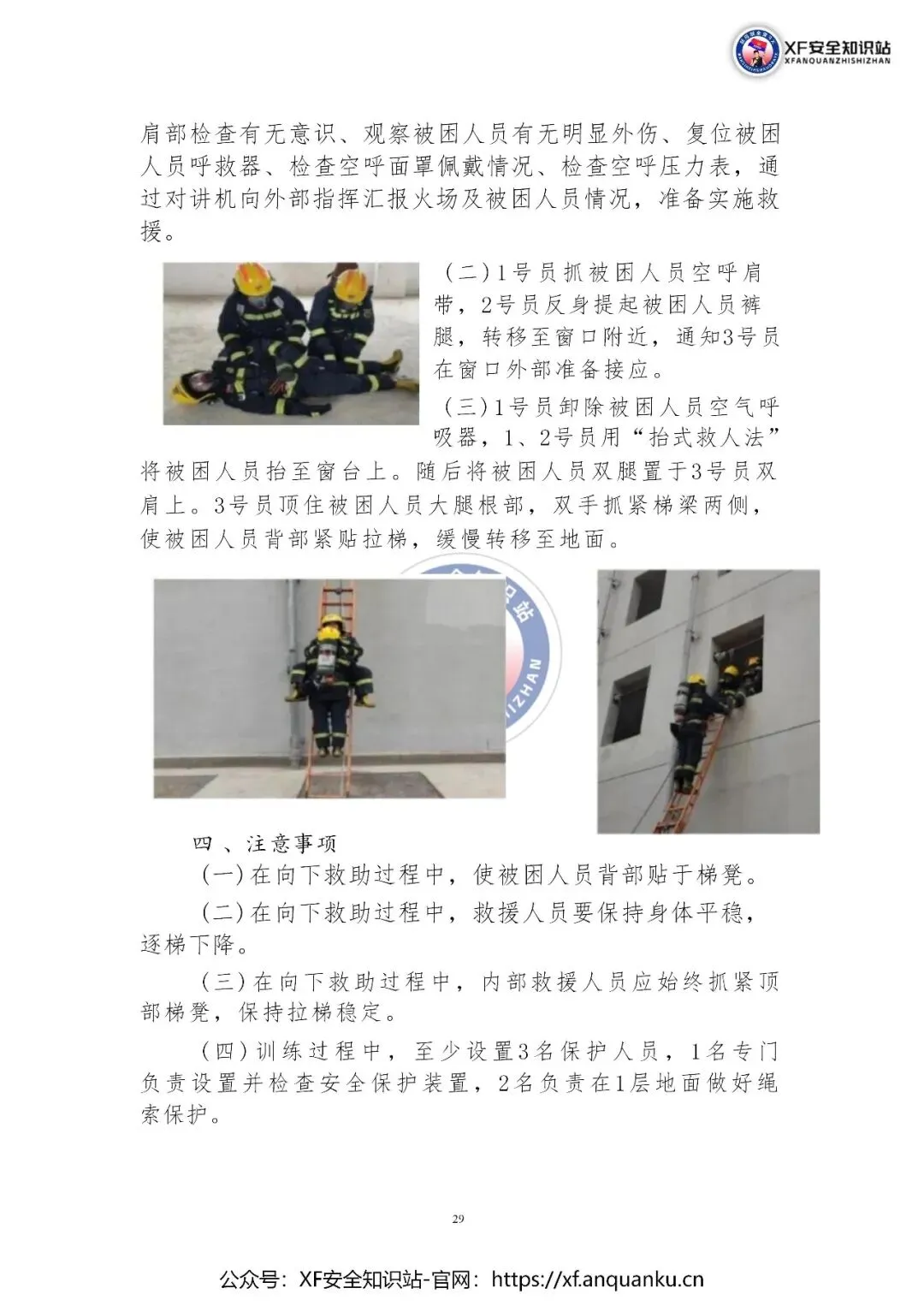 XF安全知识站
XFANQUANZHISHIZHAN

肩部检查有无意识、观察被困人员有无明显外伤、复位被困人员呼救器、检查空呼面罩佩戴情况、检查空呼压力表，通过对讲机向外部指挥汇报火场及被困人员情况，准备实施救援。

（二）1号员抓被困人员空呼肩带，2号员反身提起被困人员裤腿，转移至窗口附近，通知3号员在窗口外部准备接应。

（三）1号员卸除被困人员空气呼吸器，1、2号员用“抬式救人法”将被困人员抬至窗台上。随后将被困人员双腿置于3号员双肩上。3号员顶住被困人员大腿根部，双手抓紧梯梁两侧，使被困人员背部紧贴拉梯，缓慢转移至地面。

四、注意事项

（一）在向下救助过程中，使被困人员背部贴于梯凳。

（二）在向下救助过程中，救援人员要保持身体平稳，逐梯下降。

（三）在向下救助过程中，内部救援人员应始终抓紧顶部梯凳，保持拉梯稳定。

（四）训练过程中，至少设置3名保护人员，1名专门负责设置并检查安全保护装置，2名负责在1层地面做好绳索保护。

29

公众号：XF安全知识站-官网：https://xf.anquanku.cn