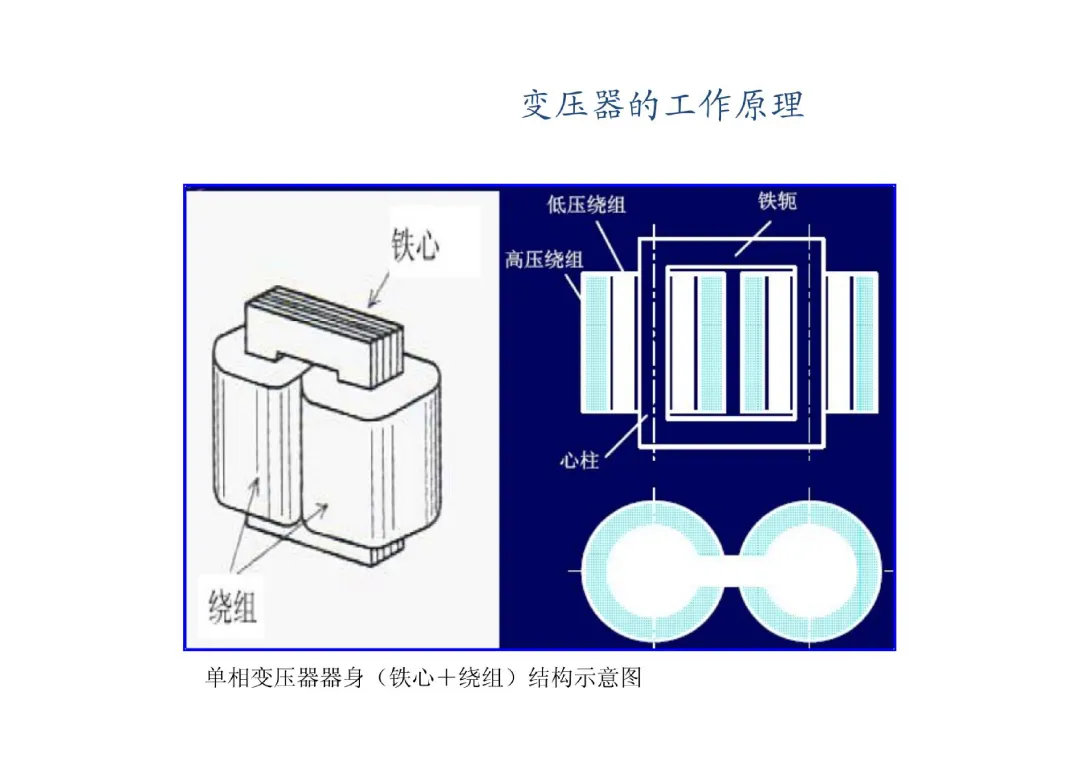 变压器的工作原理

铁心

绕组

低压绕组

铁轭

高压绕组

心柱

单相变压器器身（铁心＋绕组）结构示意图