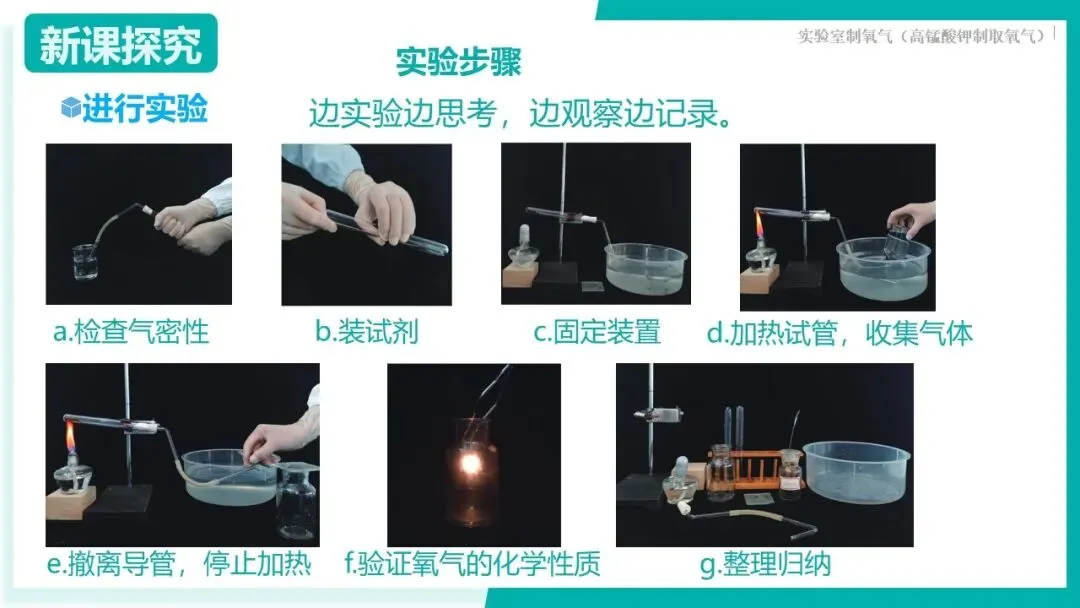 新课探究

实验室制氧气（高锰酸钾制取氧气）

实验步骤

进行实验

边实验边思考，边观察边记录。

a.检查气密性

b.装试剂

c.固定装置

d.加热试管，收集气体

e.撤离导管，停止加热

f.验证氧气的化学性质

g.整理归纳