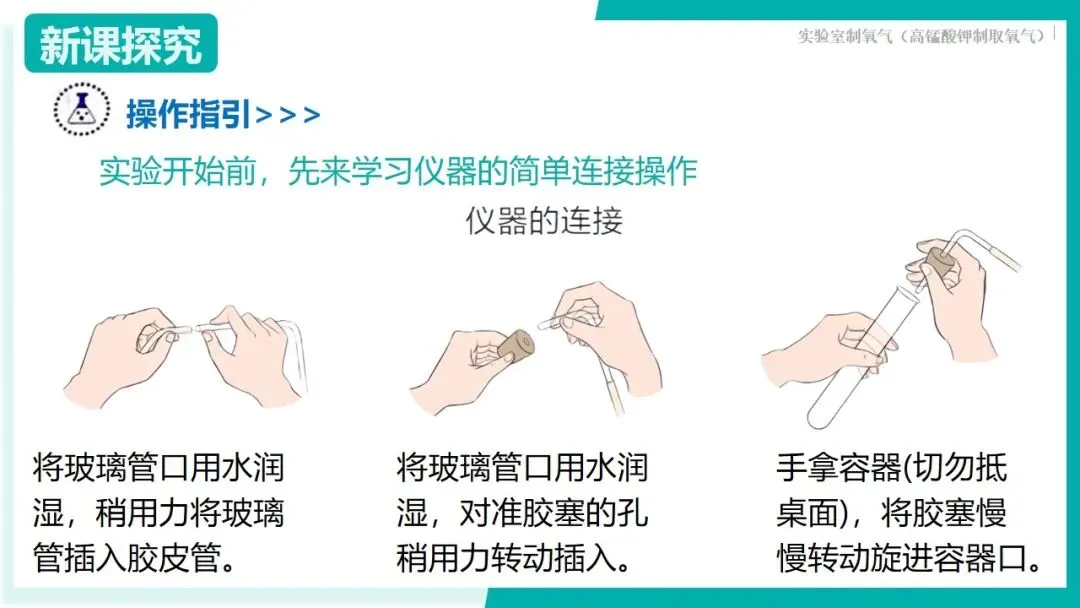 新课探究

实验室制氧气（高锰酸钾制取氧气）

操作指引>>>

实验开始前，先来学习仪器的简单连接操作

仪器的连接

将玻璃管口用水润湿，稍用力将玻璃管插入胶皮管。

将玻璃管口用水润湿，对准胶塞的孔稍用力转动插入。

手拿容器(切勿抵桌面)，将胶塞慢慢转动旋进容器口。