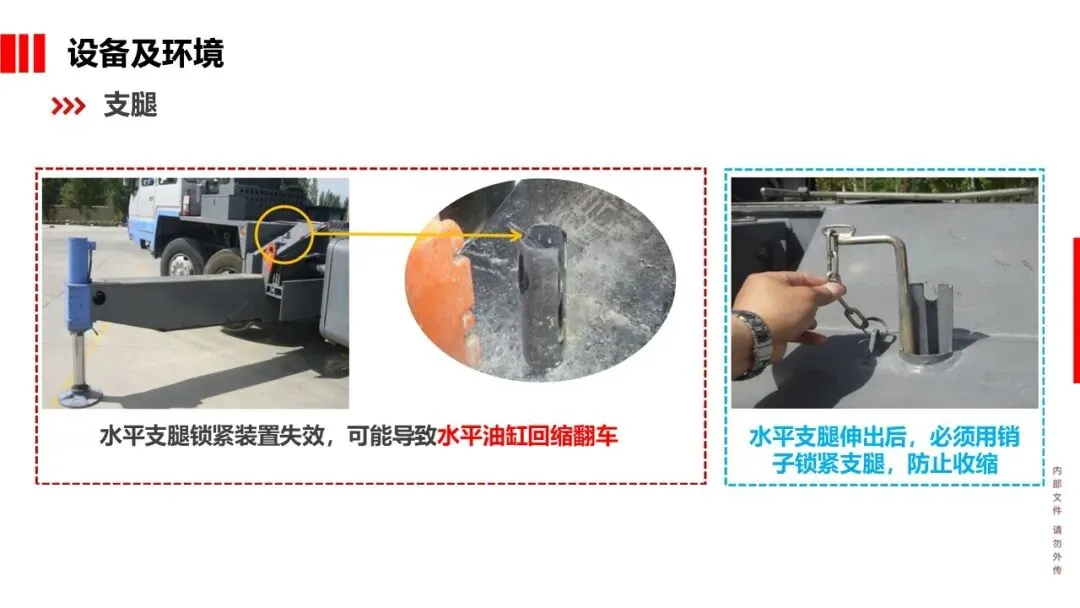 设备及环境

支腿

水平支腿锁紧装置失效，可能导致水平油缸回缩翻车

水平支腿伸出后，必须用销子锁紧支腿，防止收缩

内部文件 请勿外传