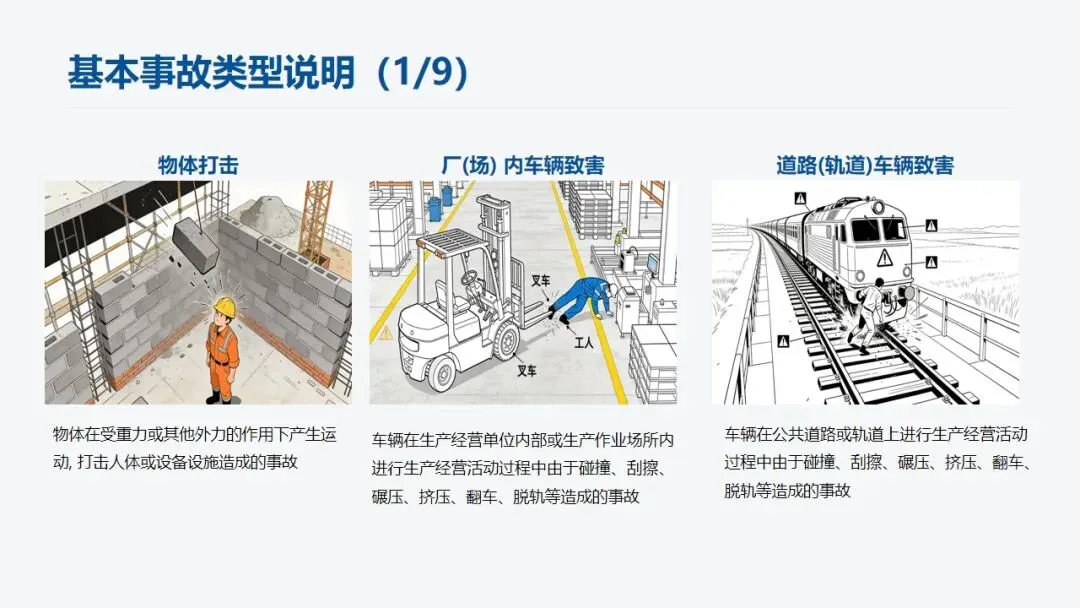 基本事故类型说明（1/9）

物体打击

物体在受重力或其他外力的作用下产生运动, 打击人体或设备设施造成的事故

厂(场) 内车辆致害

叉车

工人

叉车

车辆在生产经营单位内部或生产作业场所内进行生产经营活动过程中由于碰撞、刮擦、碾压、挤压、翻车、脱轨等造成的事故

道路(轨道)车辆致害

车辆在公共道路或轨道上进行生产经营活动过程中由于碰撞、刮擦、碾压、挤压、翻车、脱轨等造成的事故