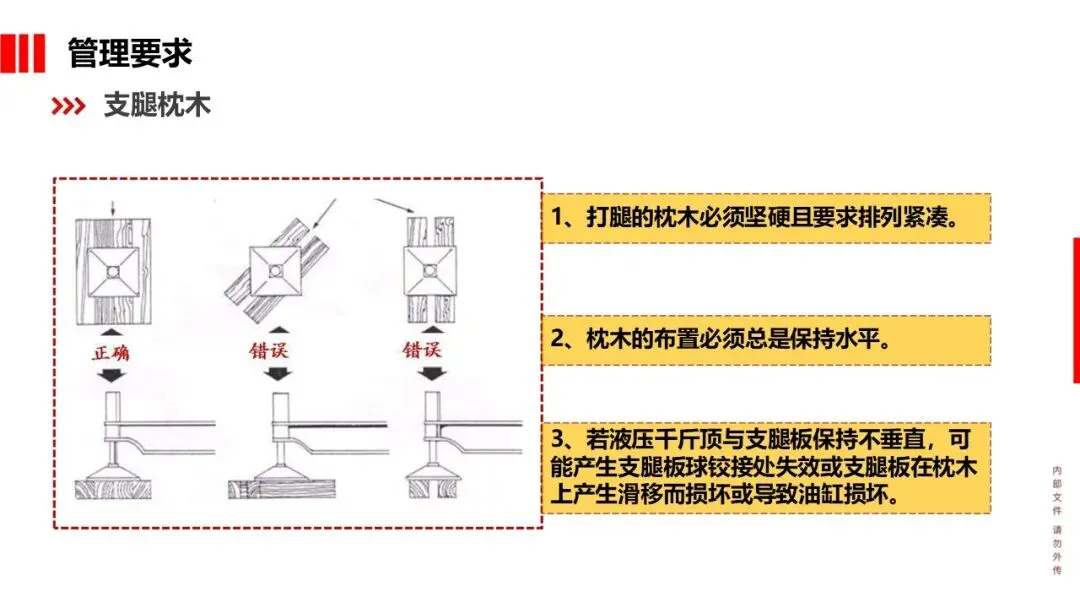 管理要求

支腿枕木

正确

错误

错误

1、打腿的枕木必须坚硬且要求排列紧凑。

2、枕木的布置必须总是保持水平。

3、若液压千斤顶与支腿板保持不垂直，可能产生支腿板球铰接处失效或支腿板在枕木上产生滑移而损坏或导致油缸损坏。

内部文件 请勿外传