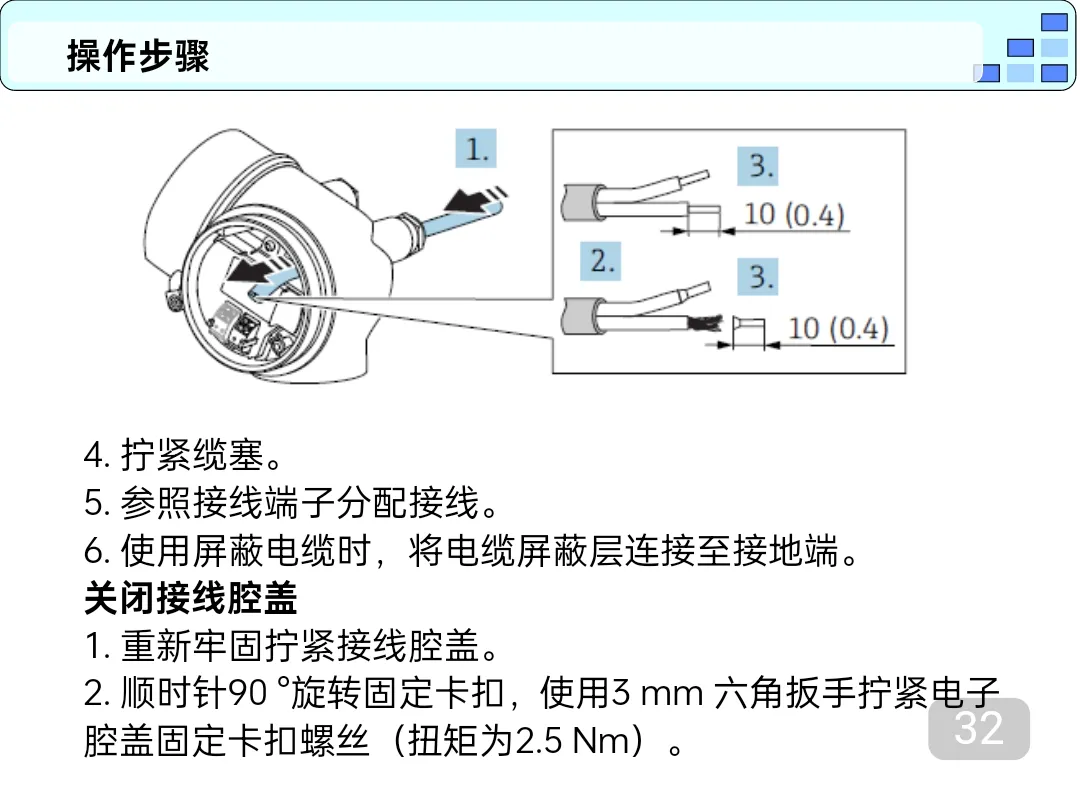 操作步骤

1.

3.

10 (0.4)

2.

3.

10 (0.4)

4. 拧紧缆塞。
5. 参照接线端子分配接线。
6. 使用屏蔽电缆时，将电缆屏蔽层连接至接地端。
关闭接线腔盖
1. 重新牢固拧紧接线腔盖。
2. 顺时针90 °旋转固定卡扣，使用3 mm 六角扳手拧紧电子腔盖固定卡扣螺丝（扭矩为2.5 Nm）。

32