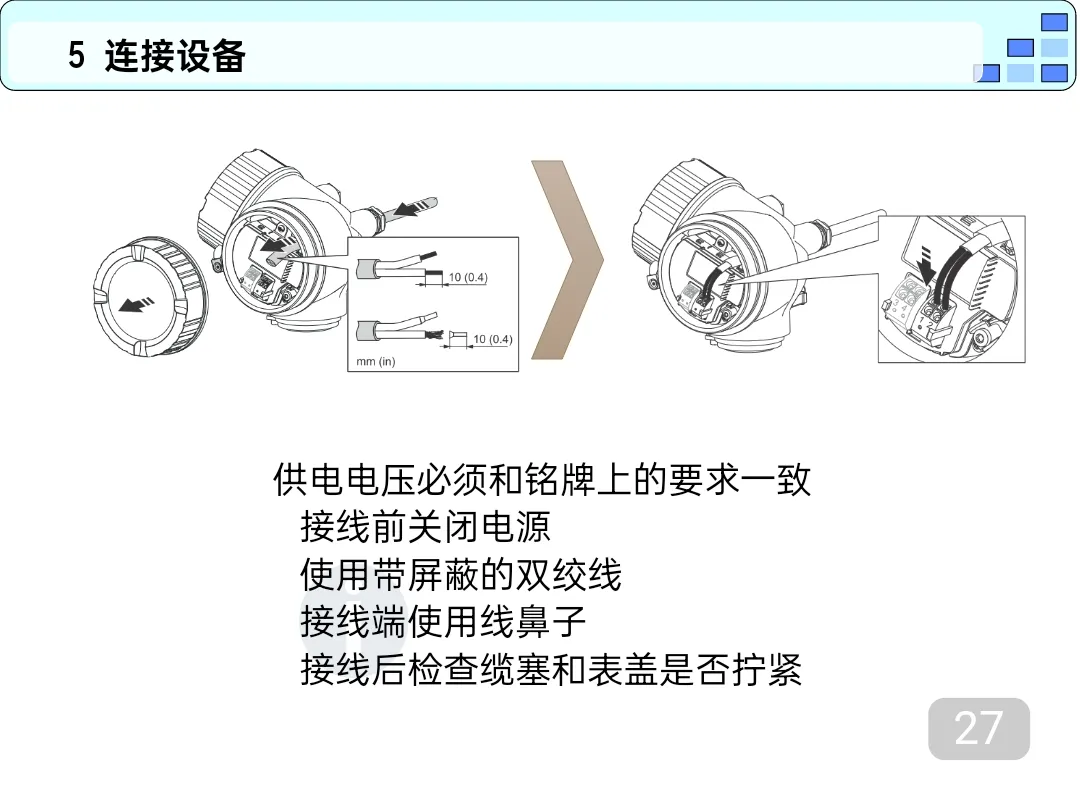 5 连接设备

10 (0.4)

10 (0.4)

mm (in)

供电电压必须和铭牌上的要求一致
接线前关闭电源
使用带屏蔽的双绞线
接线端使用线鼻子
接线后检查缆塞和表盖是否拧紧

27