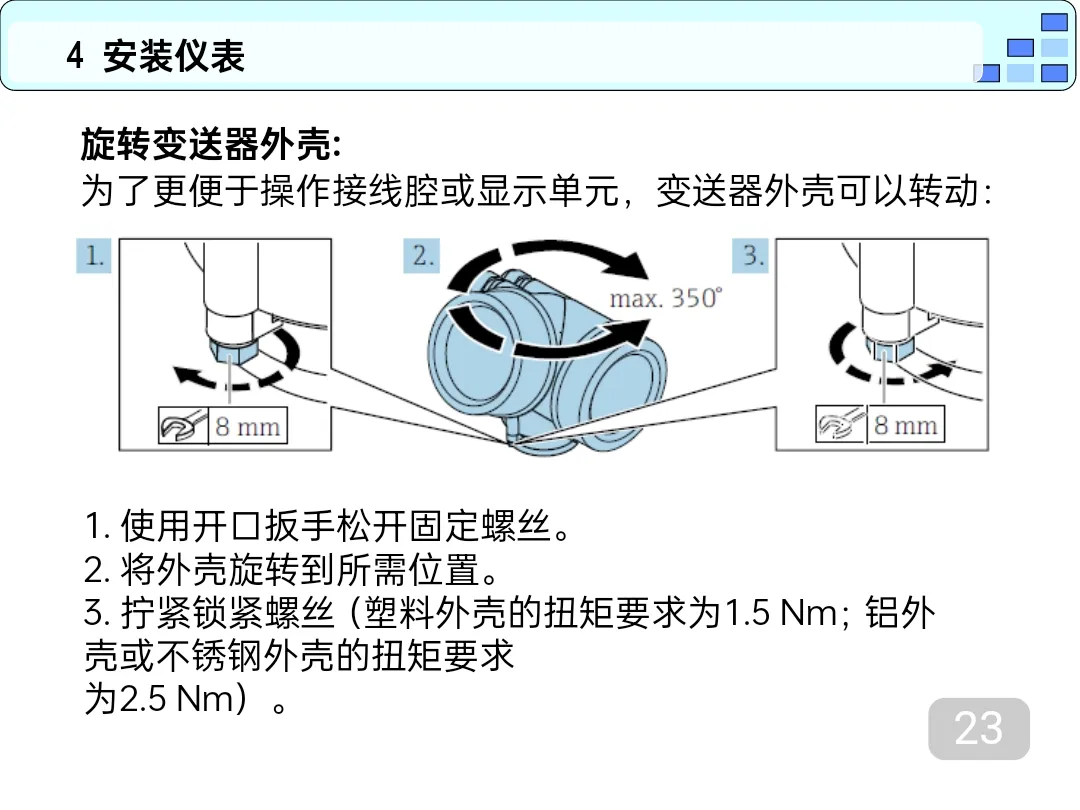 4 安装仪表

旋转变送器外壳:
为了更便于操作接线腔或显示单元，变送器外壳可以转动:

1.

8 mm

2.

max. 350°

3.

8 mm

1. 使用开口扳手松开固定螺丝。
2. 将外壳旋转到所需位置。
3. 拧紧锁紧螺丝（塑料外壳的扭矩要求为1.5 Nm；铝外壳或不锈钢外壳的扭矩要求为2.5 Nm）。

23