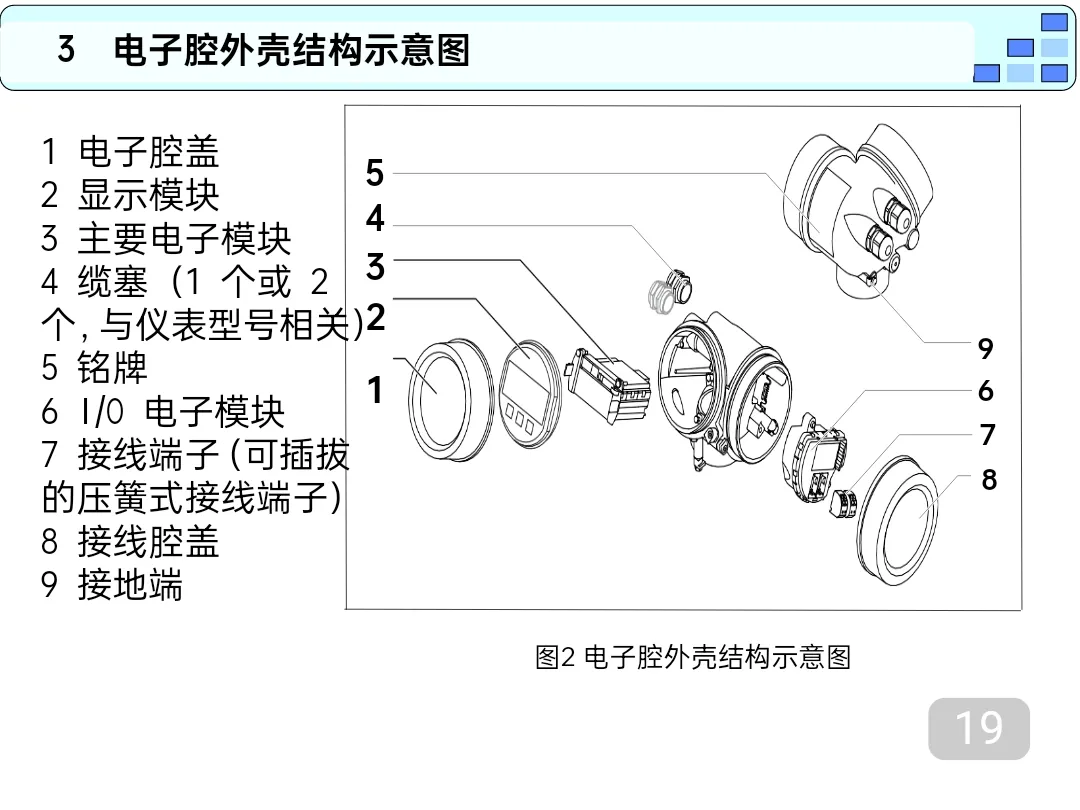 3　电子腔外壳结构示意图

1 电子腔盖
2 显示模块
3 主要电子模块
4 缆塞（1 个或 2 个，与仪表型号相关）
5 铭牌
6 I/O 电子模块
7 接线端子（可插拔的压簧式接线端子）
8 接线腔盖
9 接地端

5
4
3
2
1
9
6
7
8

图2 电子腔外壳结构示意图

19