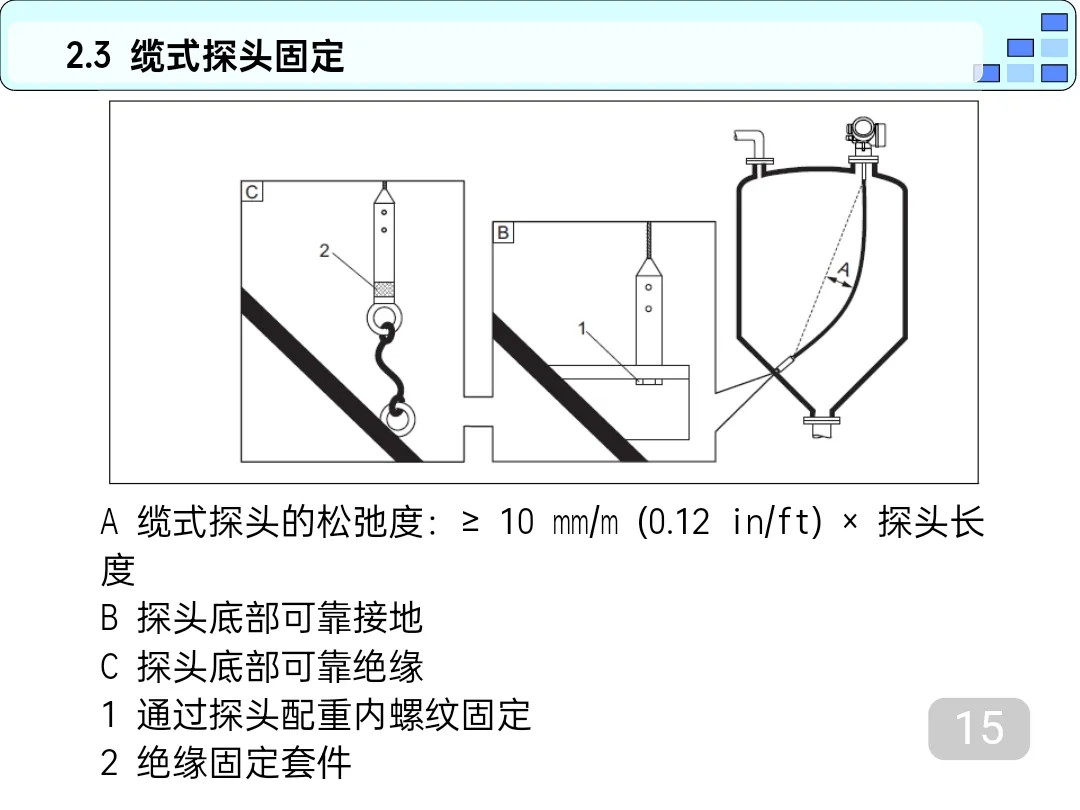 2.3 缆式探头固定

C

2

B

1

A

A 缆式探头的松弛度: ≥ 10 ㎜/m (0.12 in/ft) × 探头长度

B 探头底部可靠接地

C 探头底部可靠绝缘

1 通过探头配重内螺纹固定

2 绝缘固定套件

15