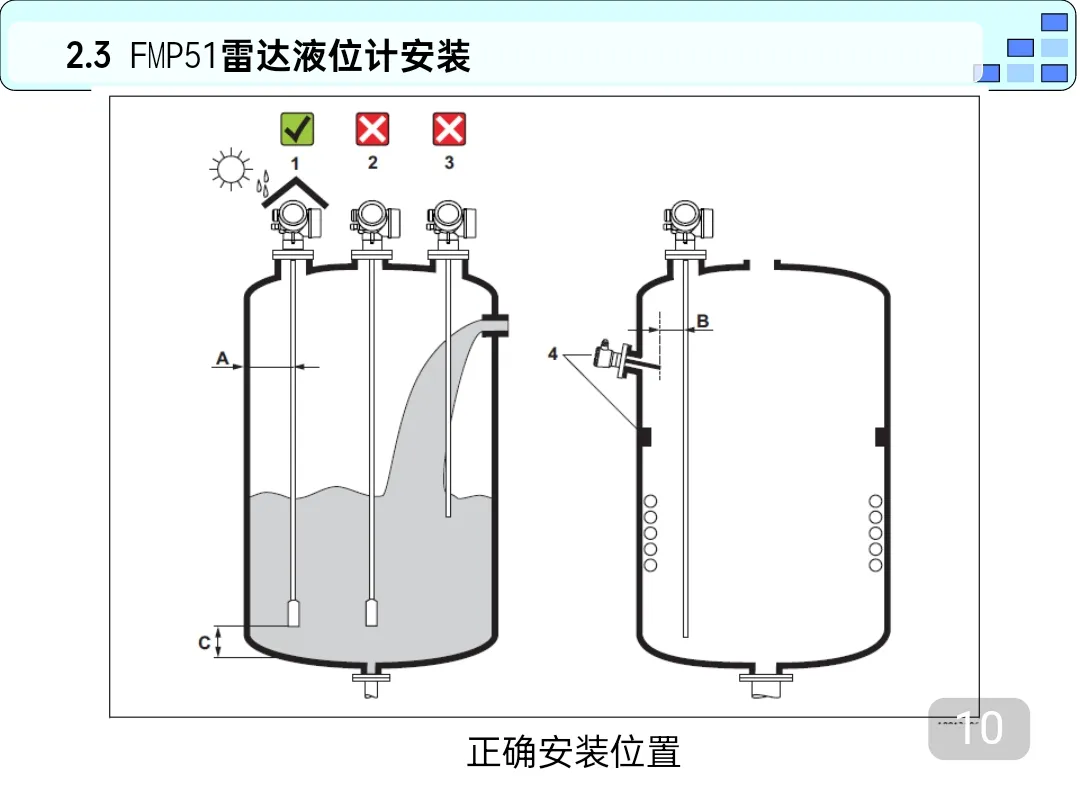 2.3 FMP51雷达液位计安装

1
2
3
A
B
4
C

正确安装位置

10