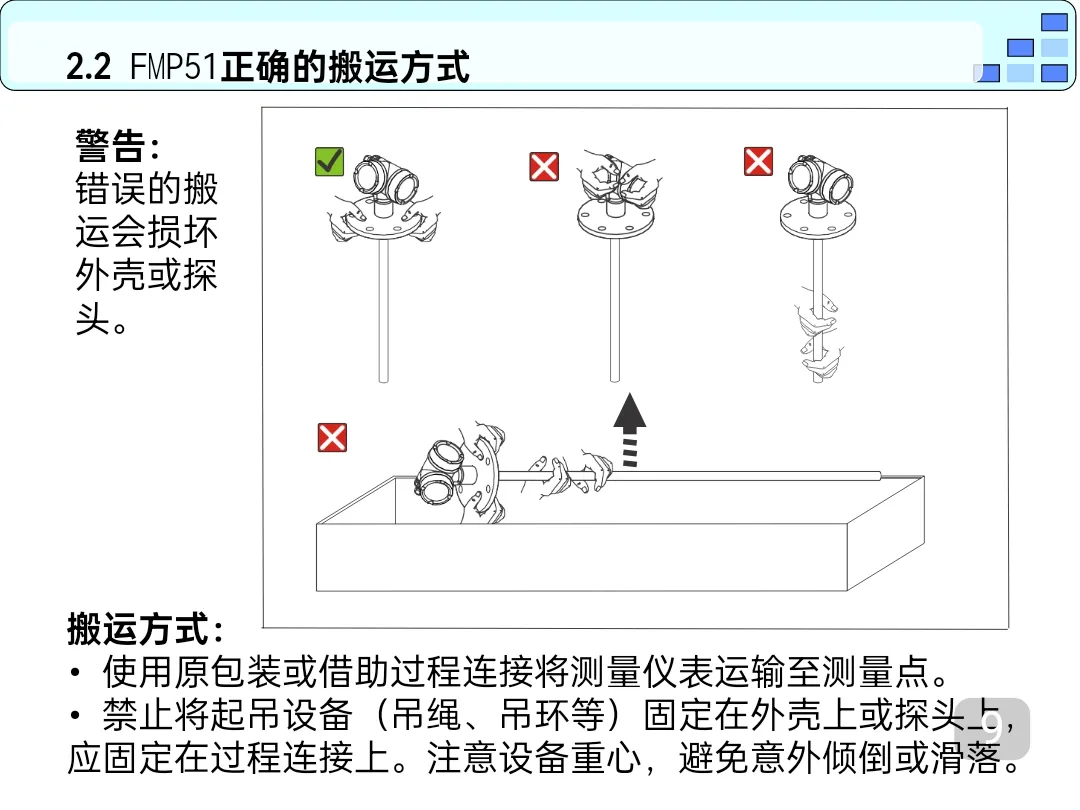 2.2 FMP51正确的搬运方式

警告：
错误的搬运会损坏外壳或探头。

搬运方式：
• 使用原包装或借助过程连接将测量仪表运输至测量点。
• 禁止将起吊设备（吊绳、吊环等）固定在外壳上或探头上，应固定在过程连接上。注意设备重心，避免意外倾倒或滑落。

9