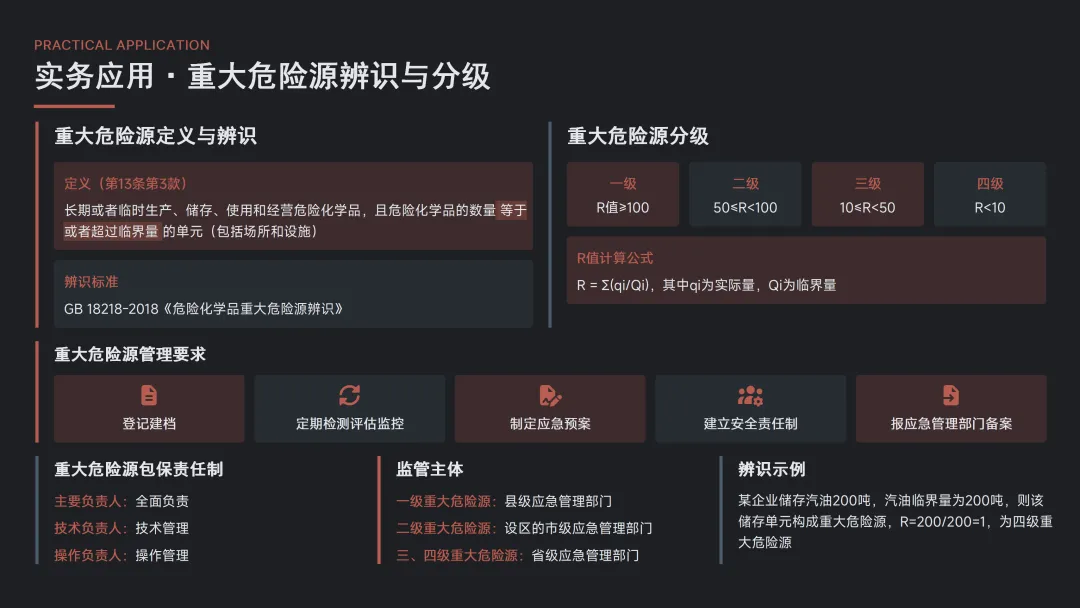 PRACTICAL APPLICATION
实务应用 · 重大危险源辨识与分级

重大危险源定义与辨识

定义（第13条第3款）
长期或者临时生产、储存、使用和经营危险化学品，且危险化学品的数量等于或者超过临界量的单元（包括场所和设施）

辨识标准
GB 18218-2018《危险化学品重大危险源辨识》

重大危险源分级

一级
R值≥100

二级
50≤R<100

三级
10≤R<50

四级
R<10

R值计算公式
R = Σ(qi/Qi)，其中qi为实际量，Qi为临界量

重大危险源管理要求

登记建档

定期检测评估监控

制定应急预案

建立安全责任制

报应急管理部门备案

重大危险源包保责任制
主要负责人：全面负责
技术负责人：技术管理
操作负责人：操作管理

监管主体
一级重大危险源：县级应急管理部门
二级重大危险源：设区的市级应急管理部门
三、四级重大危险源：省级应急管理部门

辨识示例
某企业储存汽油200吨，汽油临界量为200吨，则该储存单元构成重大危险源，R=200/200=1，为四级重大危险源