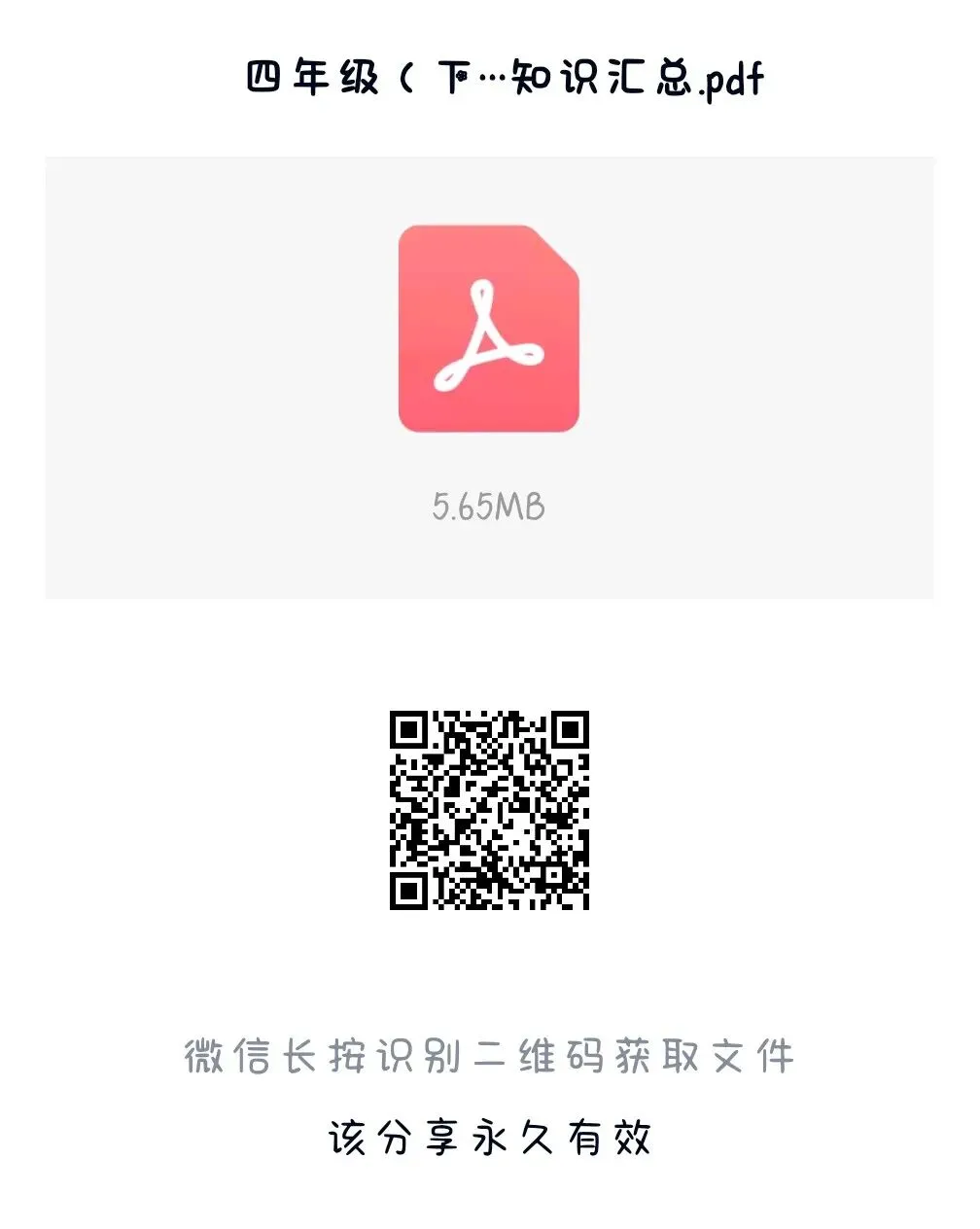 四年级（下…知识汇总.pdf

5.65MB

微信长按识别二维码获取文件

该分享永久有效