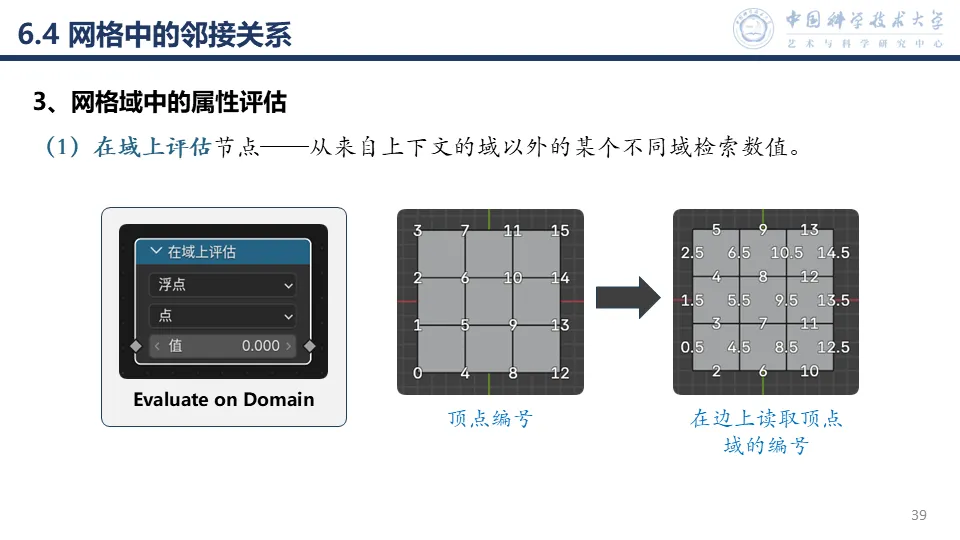 6.4 网格中的邻接关系

中国科学技术大学
艺术与科学研究中心

3、网格域中的属性评估

（1）在域上评估节点——从来自上下文的域以外的某个不同域检索数值。

在域上评估
浮点
点
值 0.000
Evaluate on Domain

3 7 11 15
2 6 10 14
1 5 9 13
0 4 8 12

顶点编号

5 9 13
2.5 6.5 10.5 14.5
4 8 12
1.5 5.5 9.5 13.5
3 7 11
0.5 4.5 8.5 12.5
2 6 10

在边上读取顶点域的编号

39