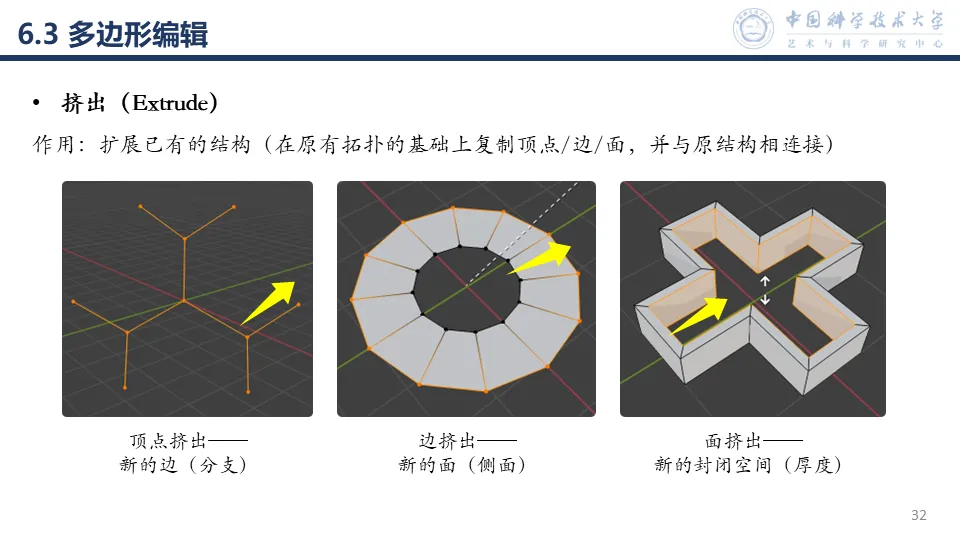 6.3 多边形编辑

中国科学技术大学
艺术与科学研究中心

• 挤出（Extrude）

作用：扩展已有的结构（在原有拓扑的基础上复制顶点/边/面，并与原结构相连接）

顶点挤出——
新的边（分支）

边挤出——
新的面（侧面）

面挤出——
新的封闭空间（厚度）

32