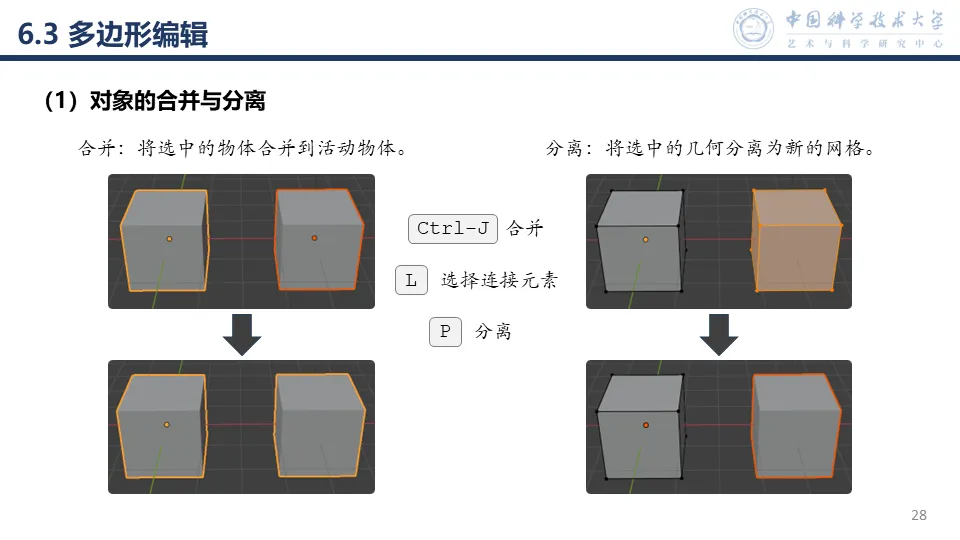 6.3 多边形编辑

中国科学技术大学
艺术与科学研究中心

（1）对象的合并与分离

合并：将选中的物体合并到活动物体。

分离：将选中的几何分离为新的网格。

Ctrl-J 合并

L 选择连接元素

P 分离

28