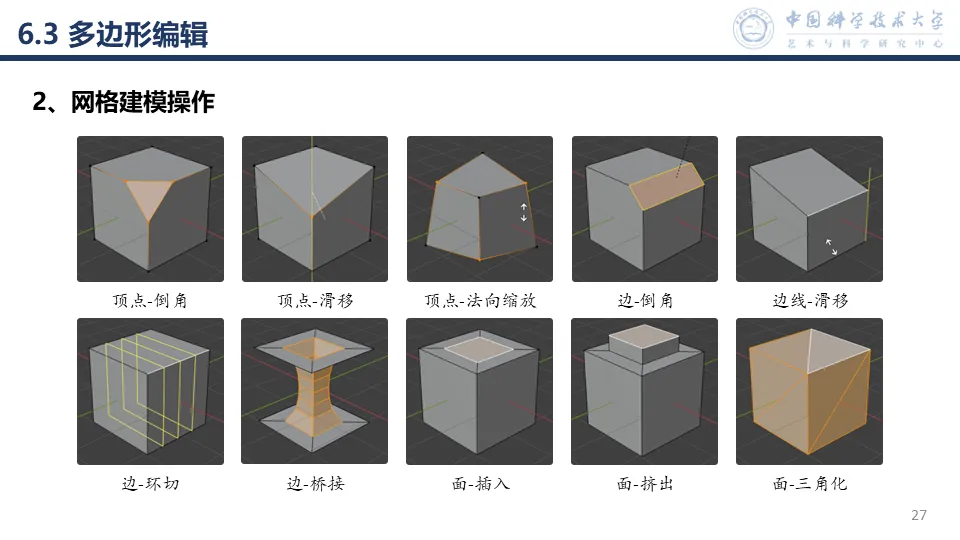 6.3 多边形编辑

中国科学技术大学
艺术与科学研究中心

2、网格建模操作

顶点-倒角

顶点-滑移

顶点-法向缩放

边-倒角

边线-滑移

边-环切

边-桥接

面-插入

面-挤出

面-三角化

27