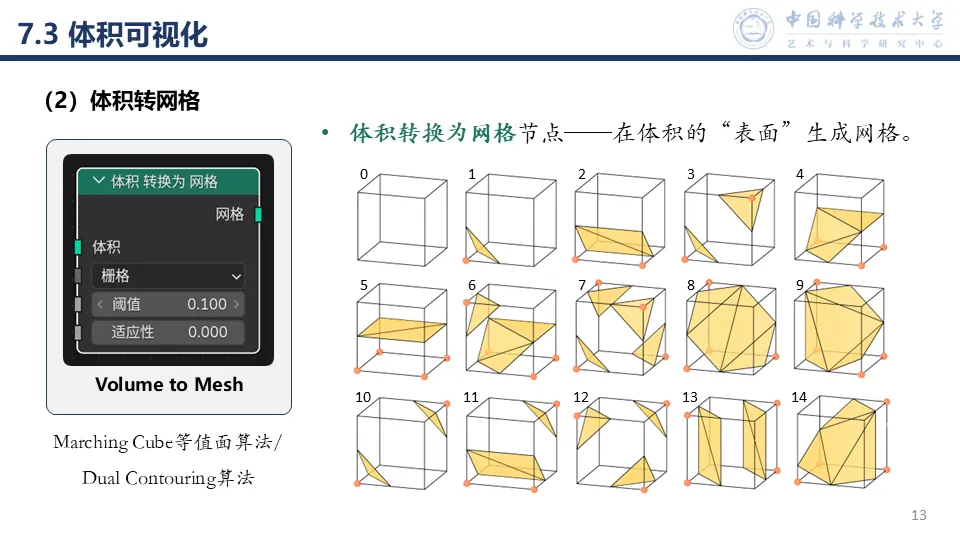 7.3 体积可视化

中国科学技术大学
艺术与科学研究中心

（2）体积转网格

体积 转换为 网格
网格
体积
栅格
阈值 0.100
适应性 0.000
Volume to Mesh

Marching Cube等值面算法/ Dual Contouring算法

• 体积转换为网格节点——在体积的“表面”生成网格。

0 1 2 3 4
5 6 7 8 9
10 11 12 13 14

13