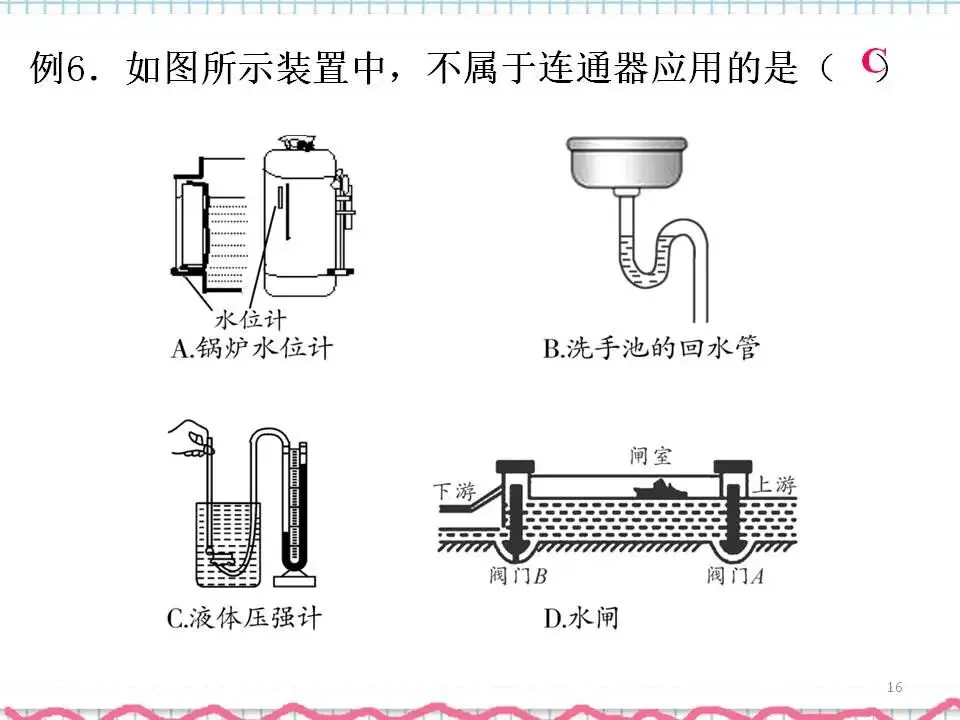 例6．如图所示装置中，不属于连通器应用的是（ C ）

水位计
A.锅炉水位计

B.洗手池的回水管

C.液体压强计

闸室
下游
上游
阀门$B$
阀门$A$
D.水闸

16