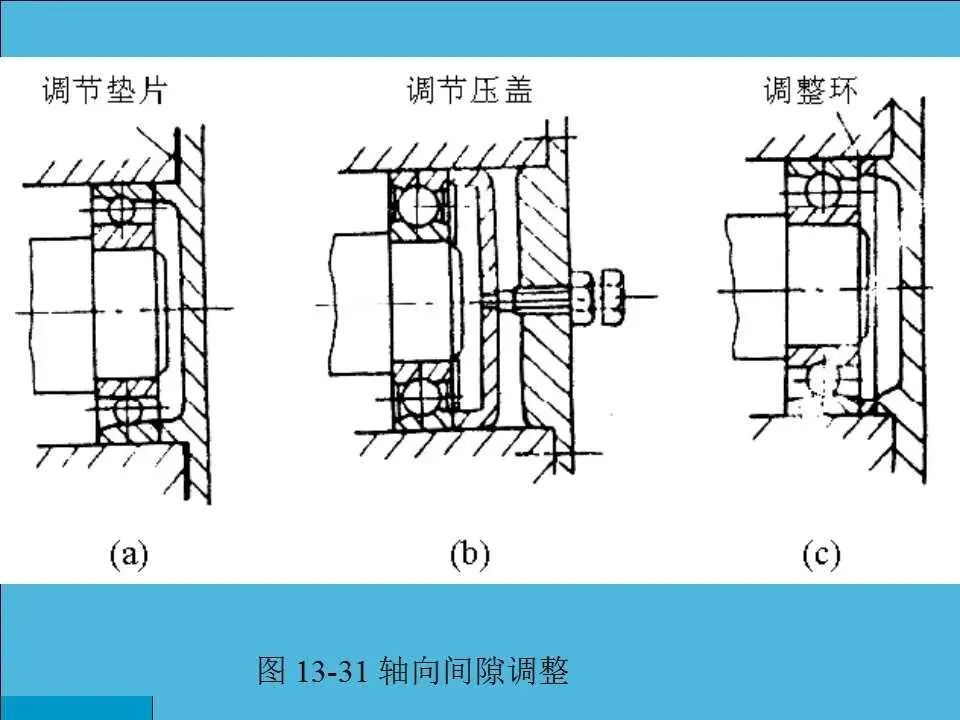 调节垫片

调节压盖

调整环

(a)

(b)

(c)

图 13-31 轴向间隙调整