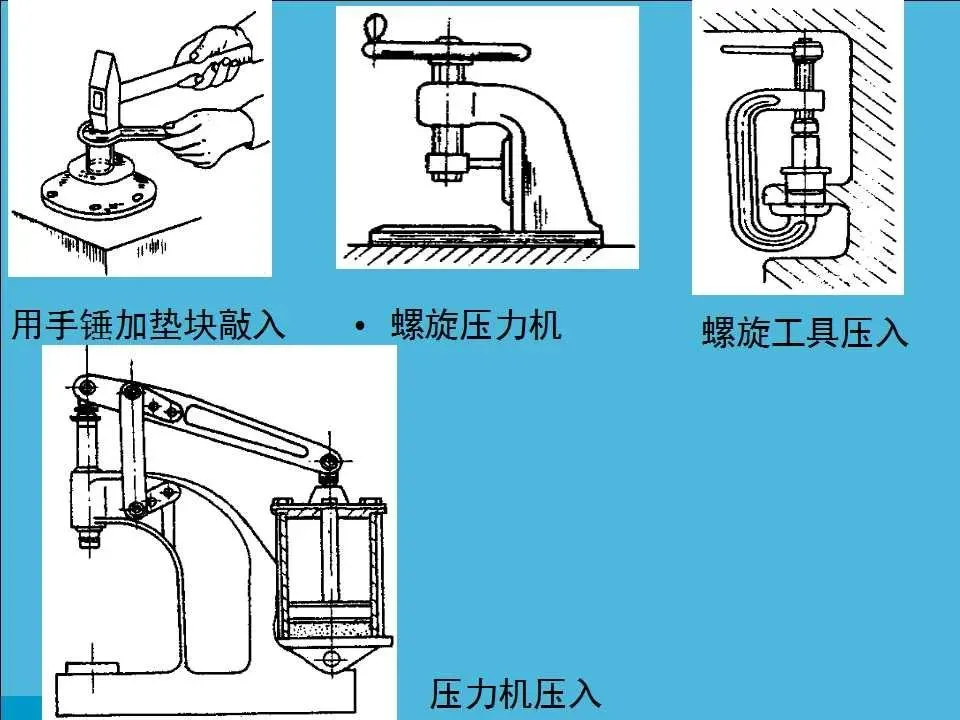 用手锤加垫块敲入

• 螺旋压力机

螺旋工具压入

压力机压入